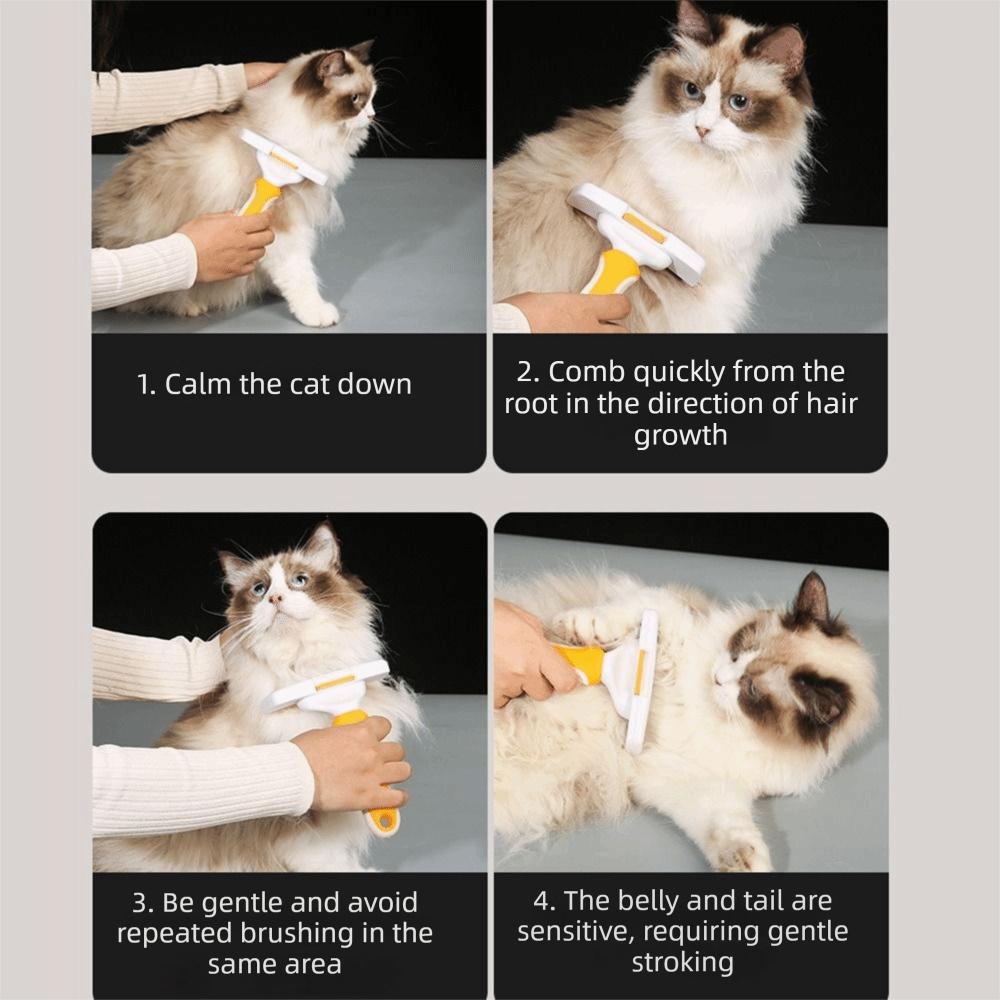 1. Calm the cat down

2. Comb quickly from the root in the direction of hair growth

3. Be gentle and avoid repeated brushing in the same area

4. The belly and tail are sensitive, requiring gentle stroking