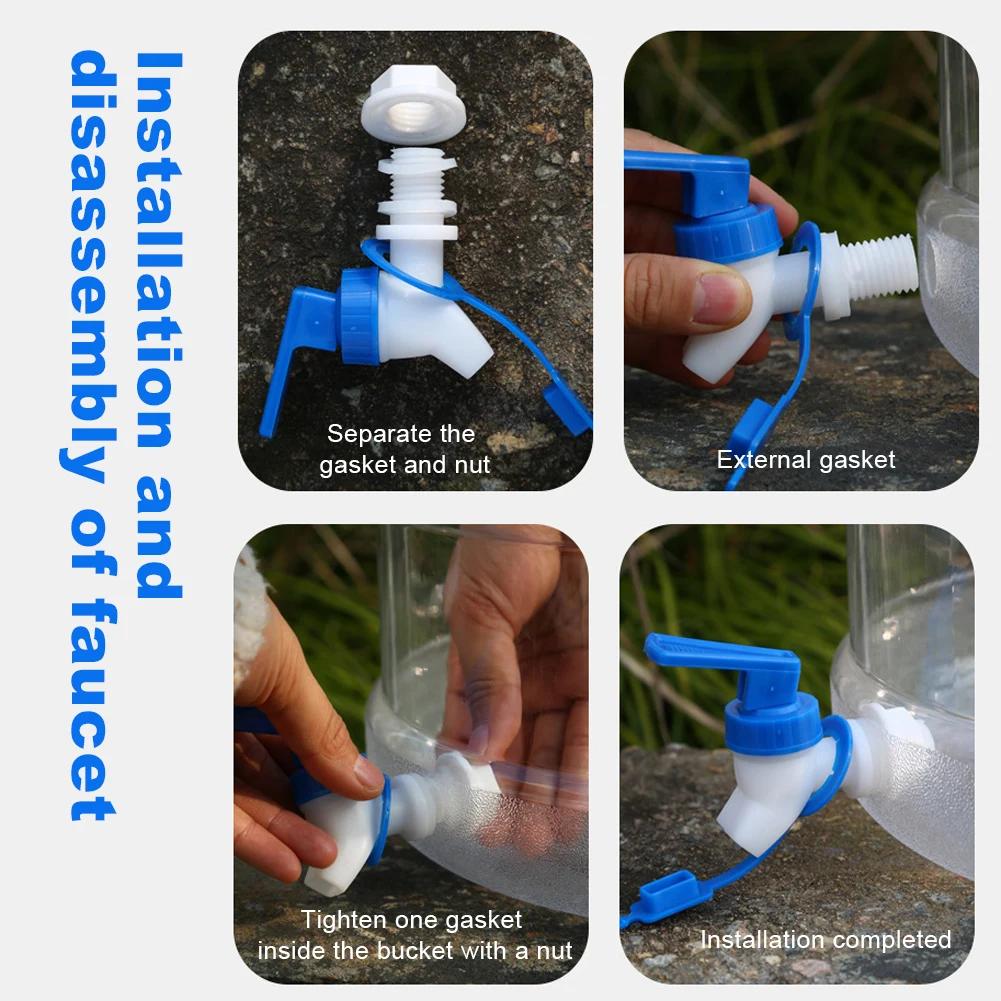 Installation and disassembly of faucet

Separate the gasket and nut

External gasket

Tighten one gasket inside the bucket with a nut

Installation completed