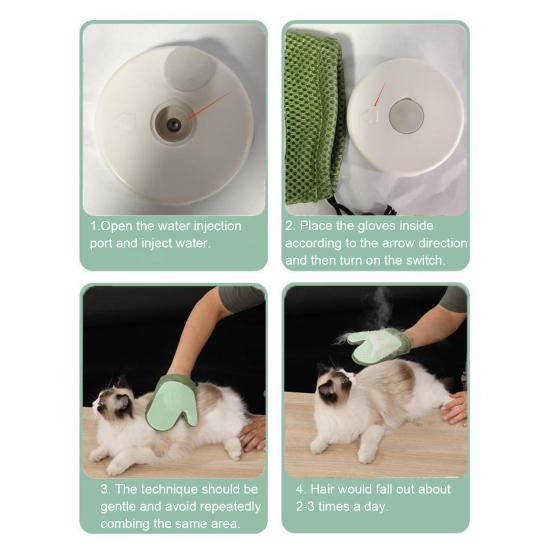 1.Open the water injection port and inject water.

2. Place the gloves inside according to the arrow direction and then turn on the switch.

3. The technique should be gentle and avoid repeatedly combing the same area.

4. Hair would fall out about 2-3 times a day.