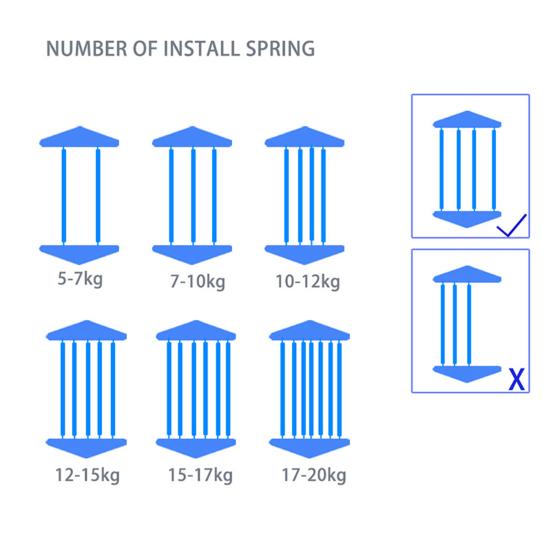 NUMBER OF INSTALL SPRING

5-7kg

7-10kg

10-12kg

12-15kg

15-17kg

17-20kg

X