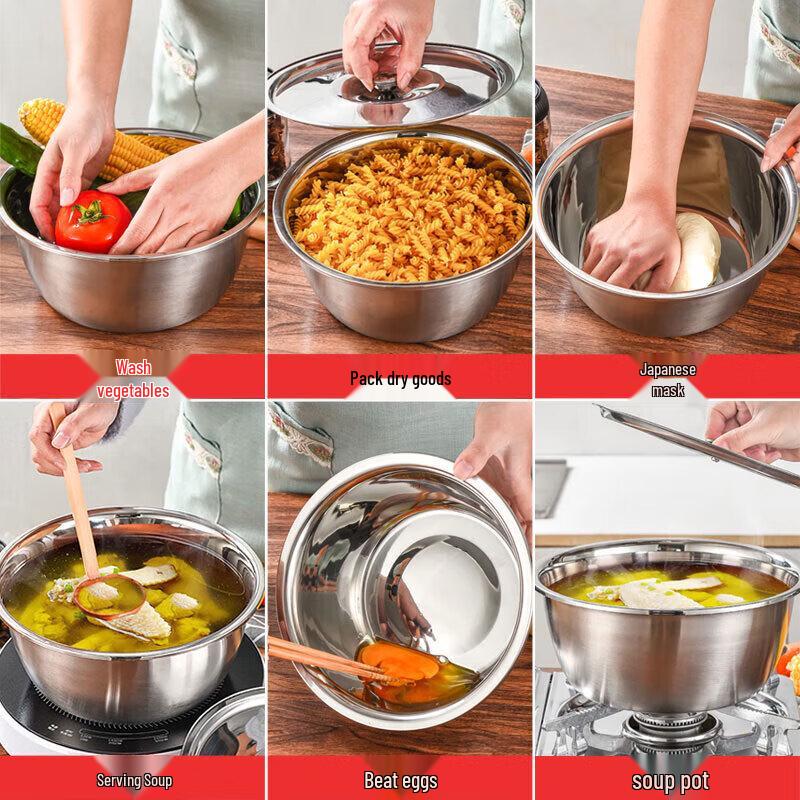 Wash vegetables

Pack dry goods

Japanese mask

Serving Soup

Beat eggs

soup pot