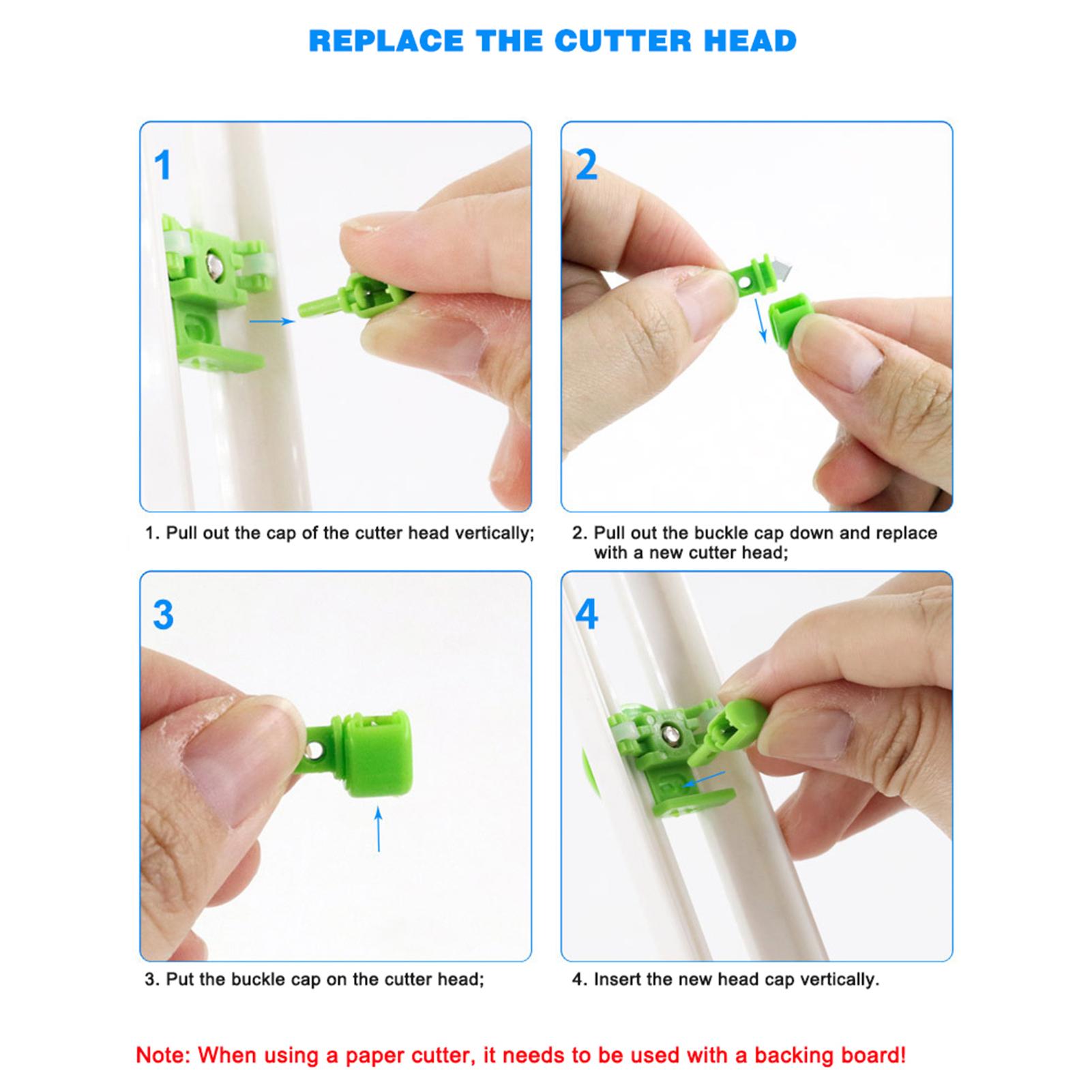 REPLACE THE CUTTER HEAD

1

1. Pull out the cap of the cutter head vertically;

2

2. Pull out the buckle cap down and replace with a new cutter head;

3

3. Put the buckle cap on the cutter head;

4

4. Insert the new head cap vertically.

Note: When using a paper cutter, it needs to be used with a backing board!