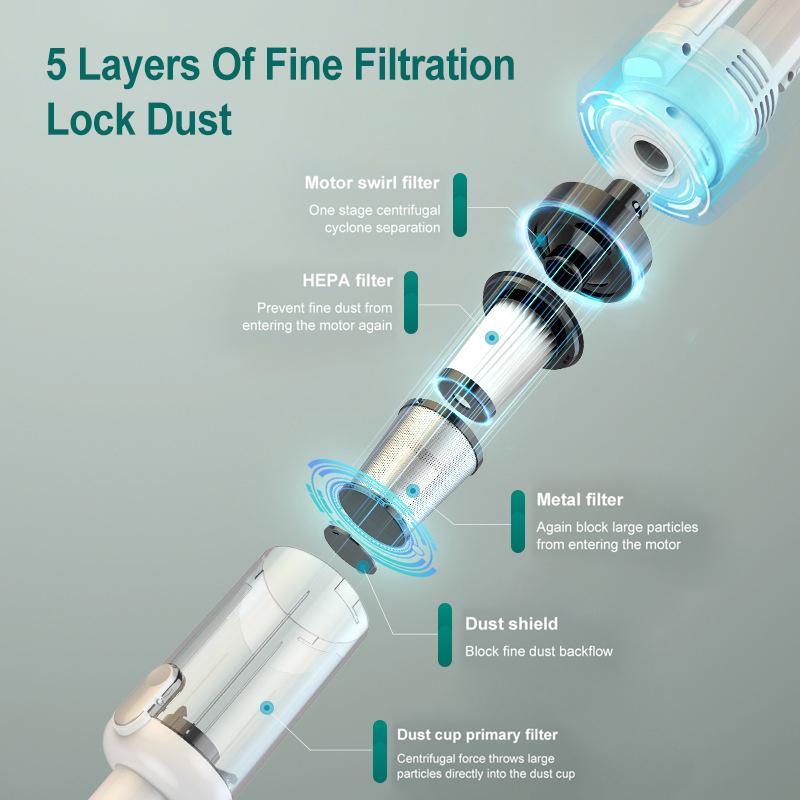 5 Layers Of Fine Filtration Lock Dust

Motor swirl filter
One stage centrifugal cyclone separation

HEPA filter
Prevent fine dust from entering the motor again

Metal filter
Again block large particles from entering the motor

Dust shield
Block fine dust backflow

Dust cup primary filter
Centrifugal force throws large particles directly into the dust cup