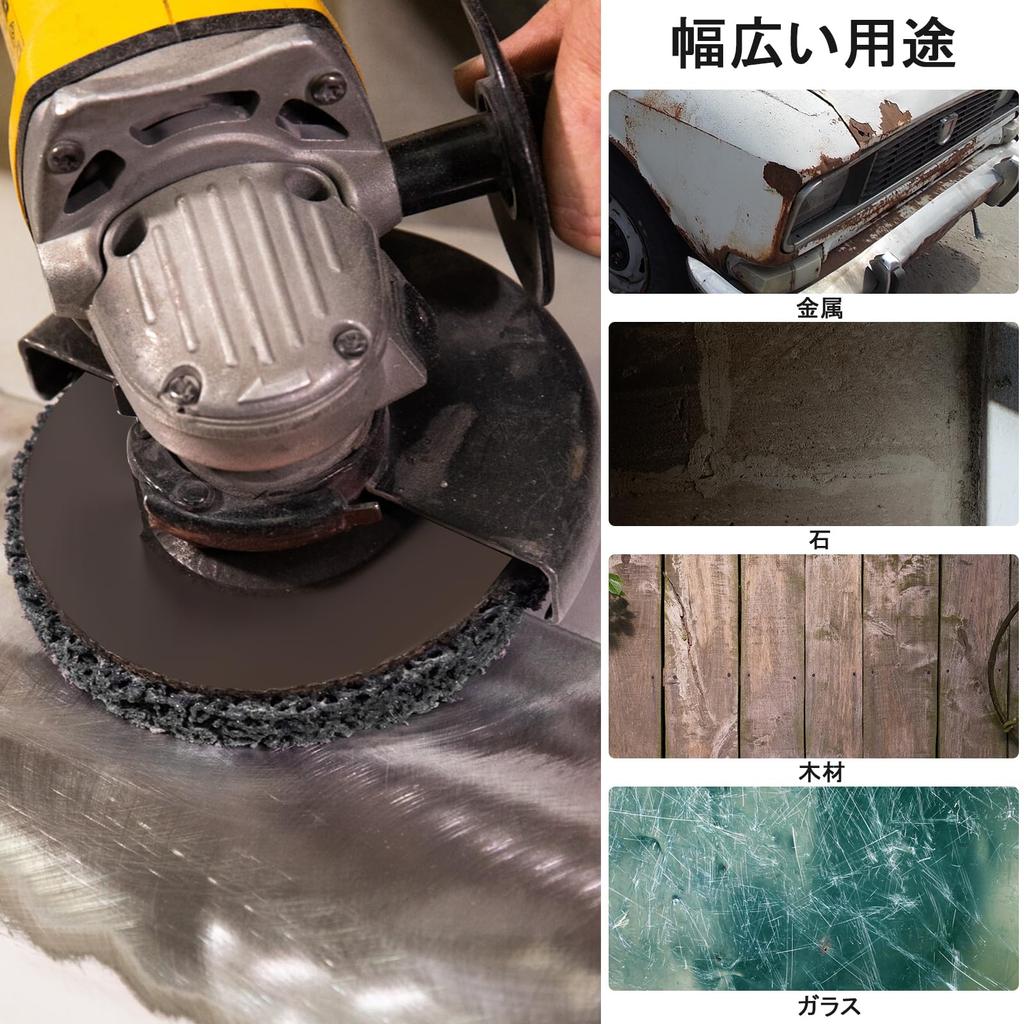 幅広い用途

金属

石

木材

ガラス