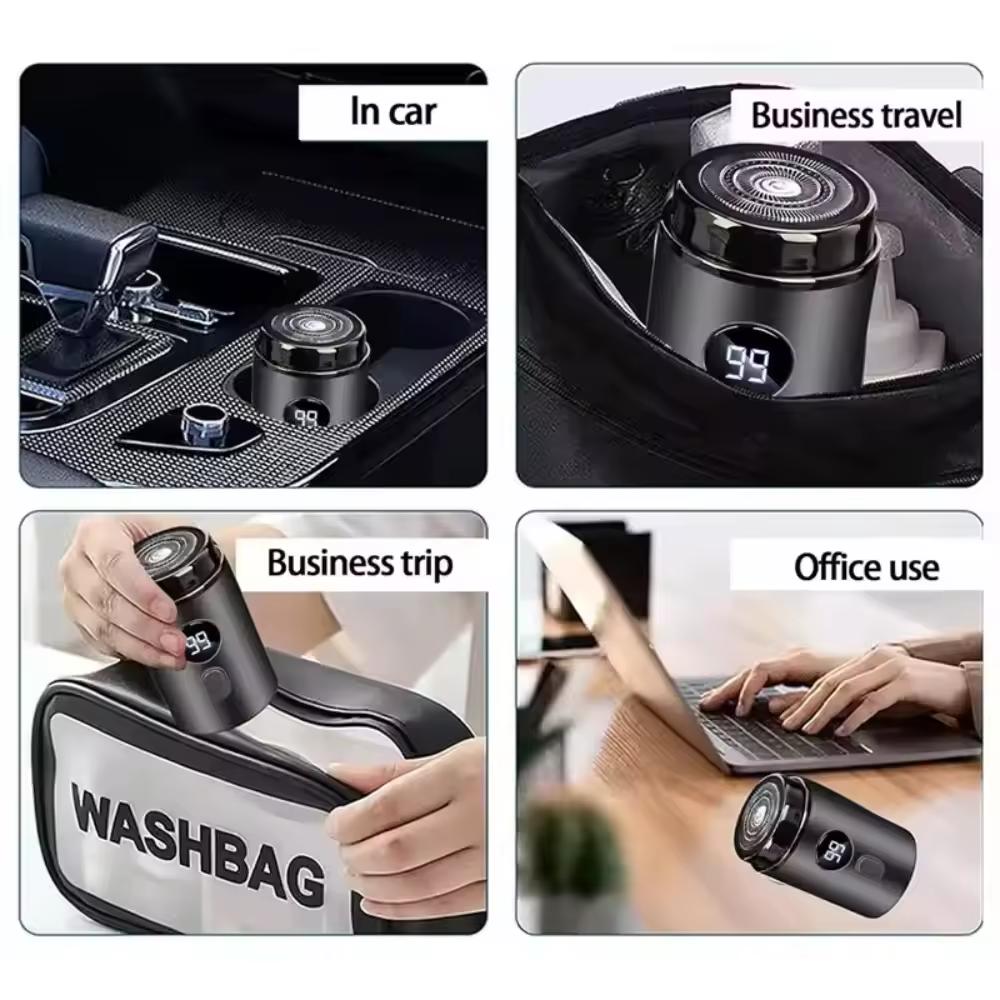 In car

99

Business travel

99

Business trip

99

WASHBAG

Office use

99