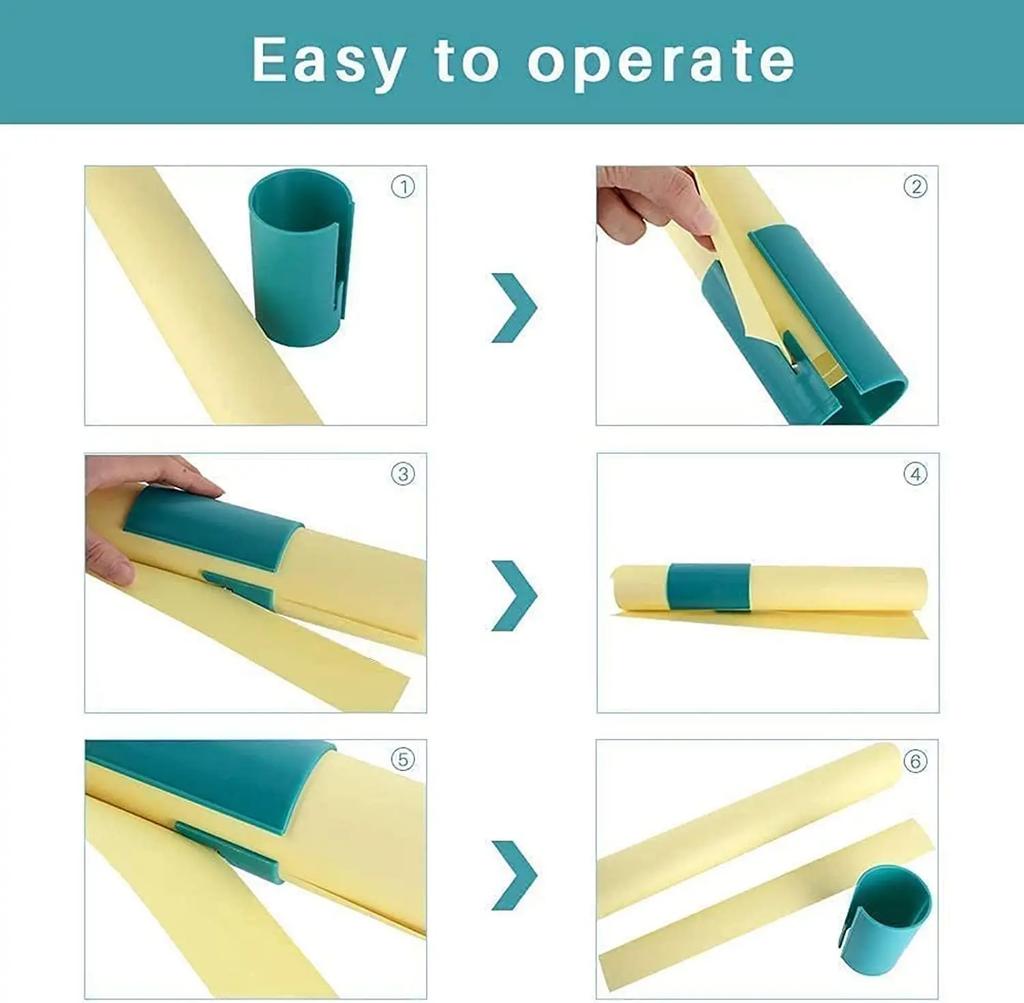 Easy to operate

①

②

③

④

⑤

⑥