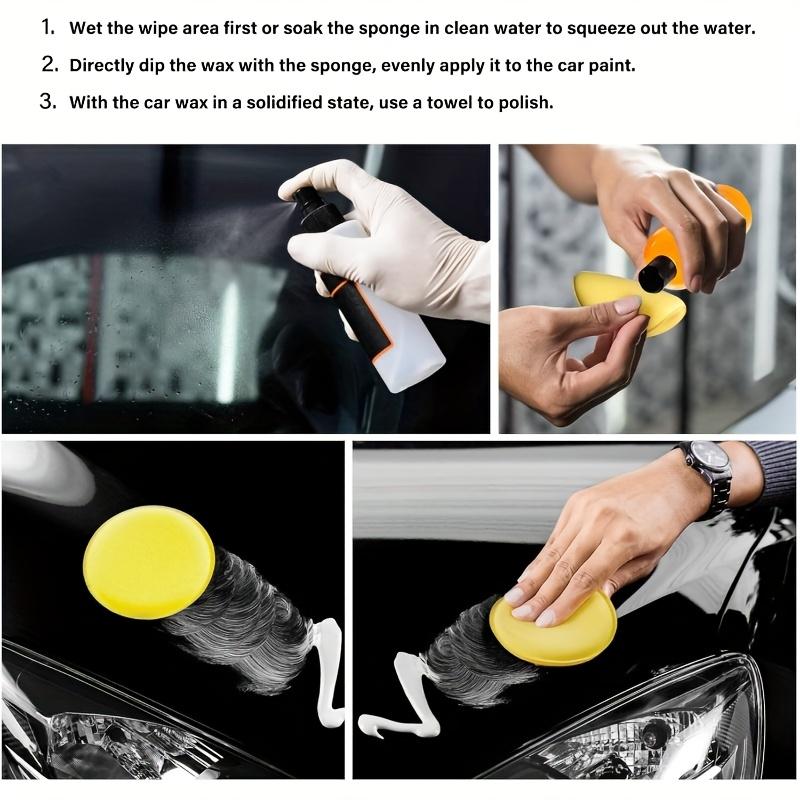 1. Wet the wipe area first or soak the sponge in clean water to squeeze out the water.

2. Directly dip the wax with the sponge, evenly apply it to the car paint.

3. With the car wax in a solidified state, use a towel to polish.