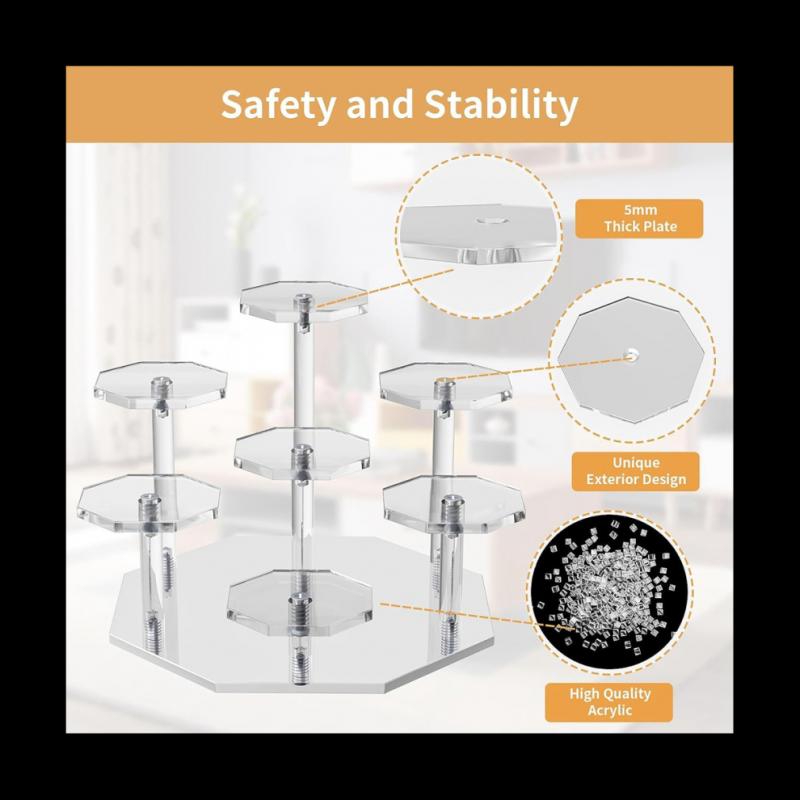 Safety and Stability

5mm Thick Plate

Unique Exterior Design

High Quality Acrylic