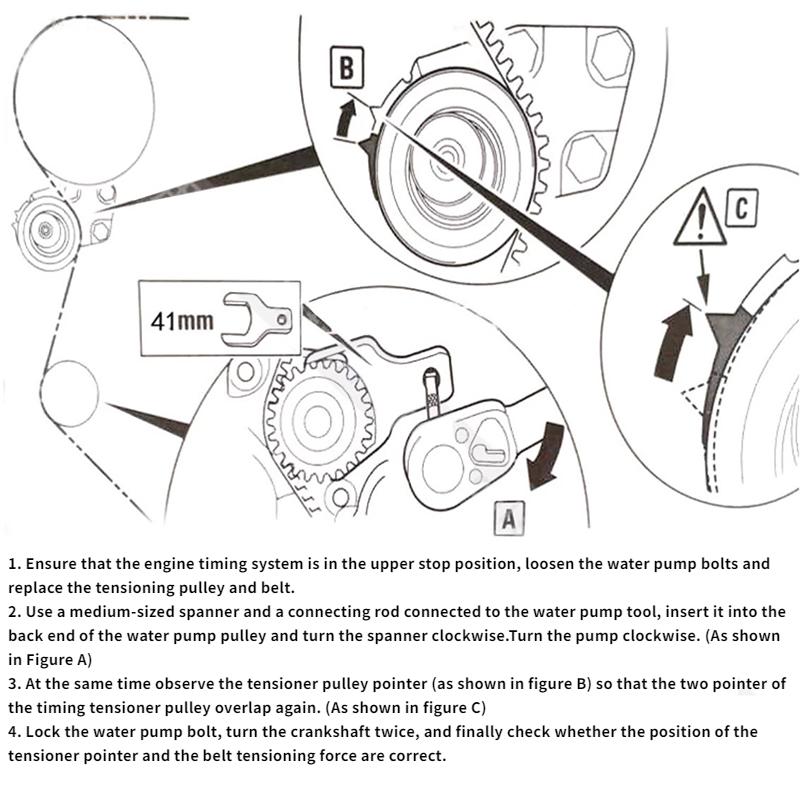 B

C

41mm

A

1. Ensure that the engine timing system is in the upper stop position, loosen the water pump bolts and replace the tensioning pulley and belt.
2. Use a medium-sized spanner and a connecting rod connected to the water pump tool, insert it into the back end of the water pump pulley and turn the spanner clockwise.Turn the pump clockwise. (As shown in Figure A)
3. At the same time observe the tensioner pulley pointer (as shown in figure B) so that the two pointer of the timing tensioner pulley overlap again. (As shown in figure C)
4. Lock the water pump bolt, turn the crankshaft twice, and finally check whether the position of the tensioner pointer and the belt tensioning force are correct.