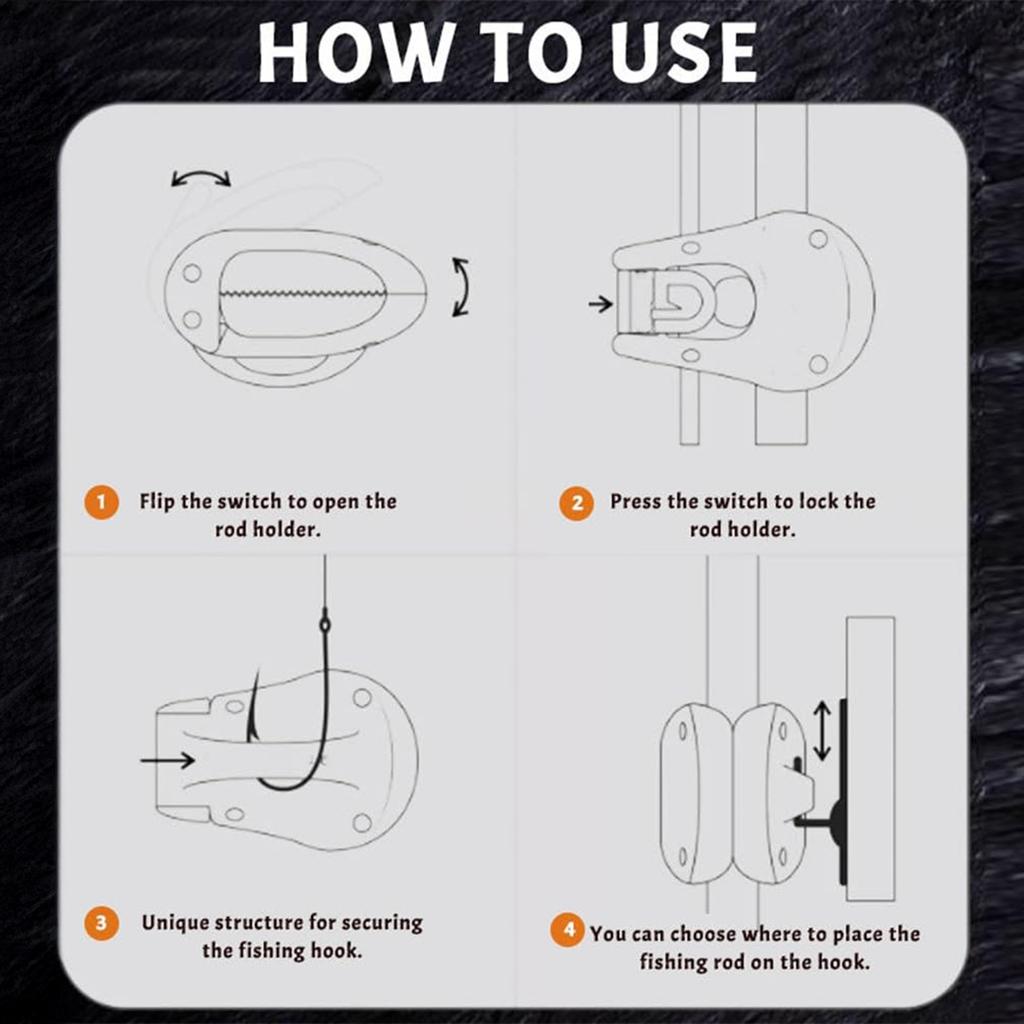 HOW TO USE

1 Flip the switch to open the rod holder.

2 Press the switch to lock the rod holder.

3 Unique structure for securing the fishing hook.

4 You can choose where to place the fishing rod on the hook.