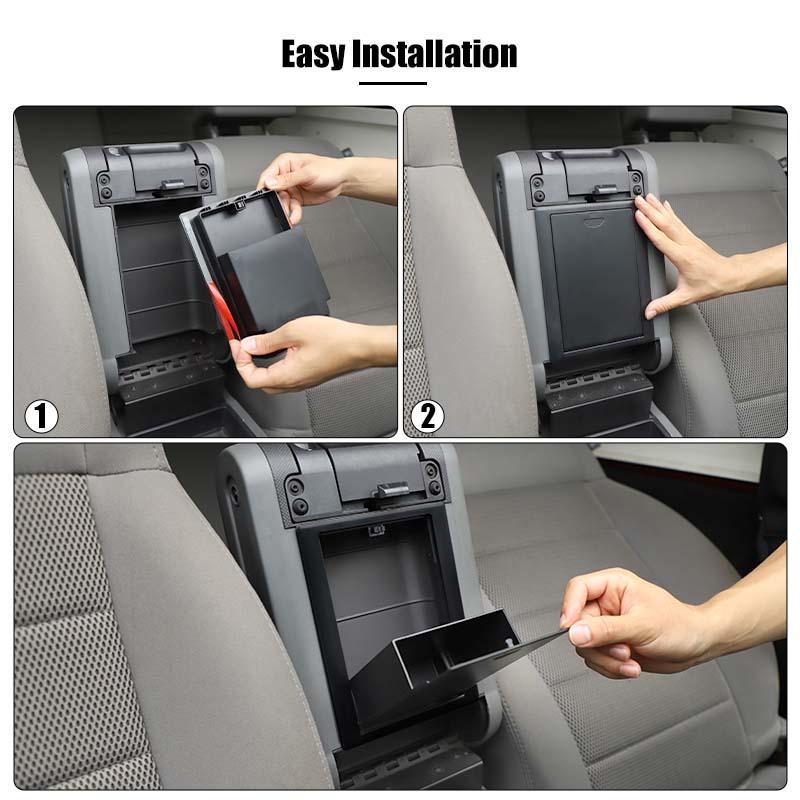 Easy Installation

1

2