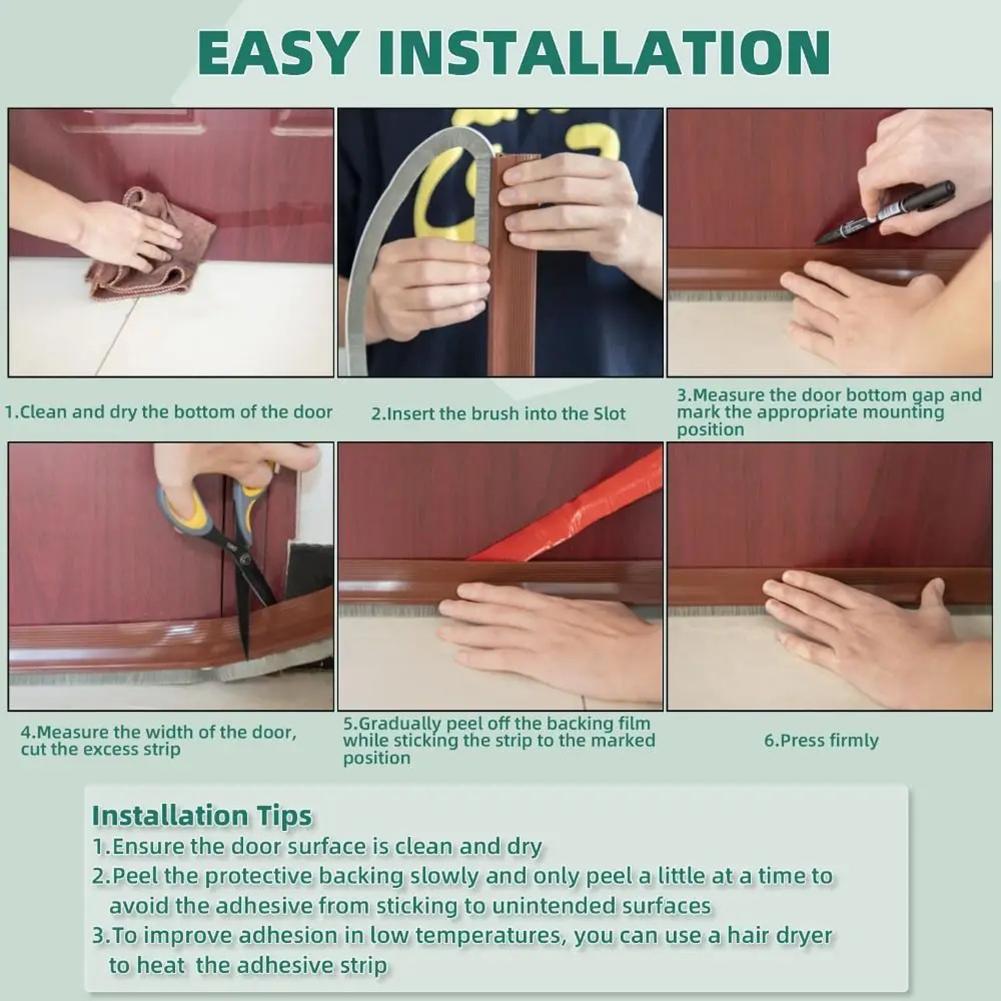 EASY INSTALLATION

1.Clean and dry the bottom of the door

2.Insert the brush into the Slot

3.Measure the door bottom gap and mark the appropriate mounting position

4.Measure the width of the door, cut the excess strip

5.Gradually peel off the backing film while sticking the strip to the marked position

6.Press firmly

Installation Tips
1.Ensure the door surface is clean and dry
2.Peel the protective backing slowly and only peel a little at a time to avoid the adhesive from sticking to unintended surfaces
3.To improve adhesion in low temperatures, you can use a hair dryer to heat the adhesive strip