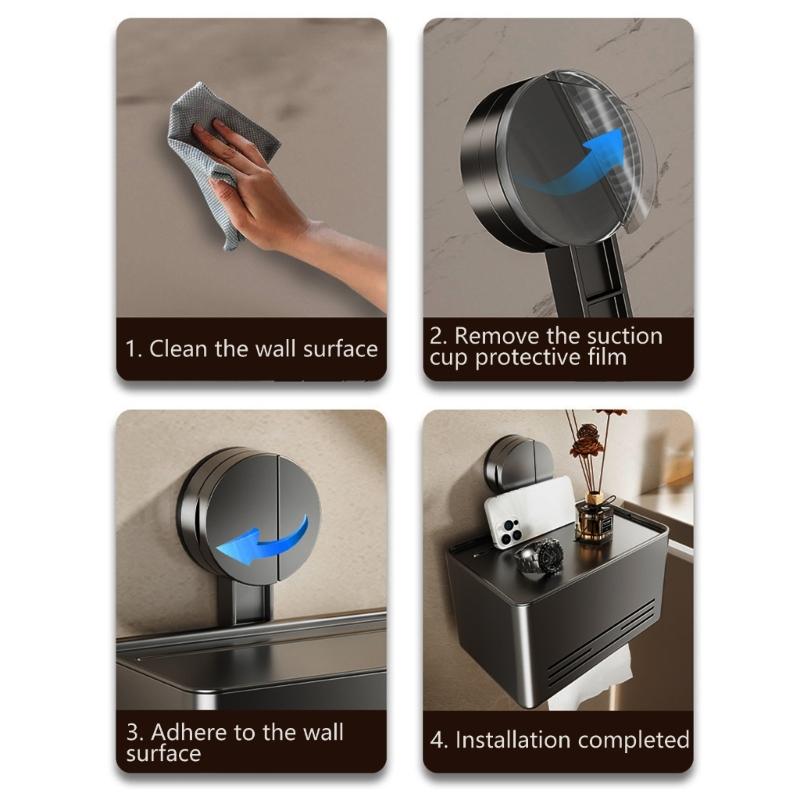 1. Clean the wall surface

2. Remove the suction cup protective film

3. Adhere to the wall surface

4. Installation completed