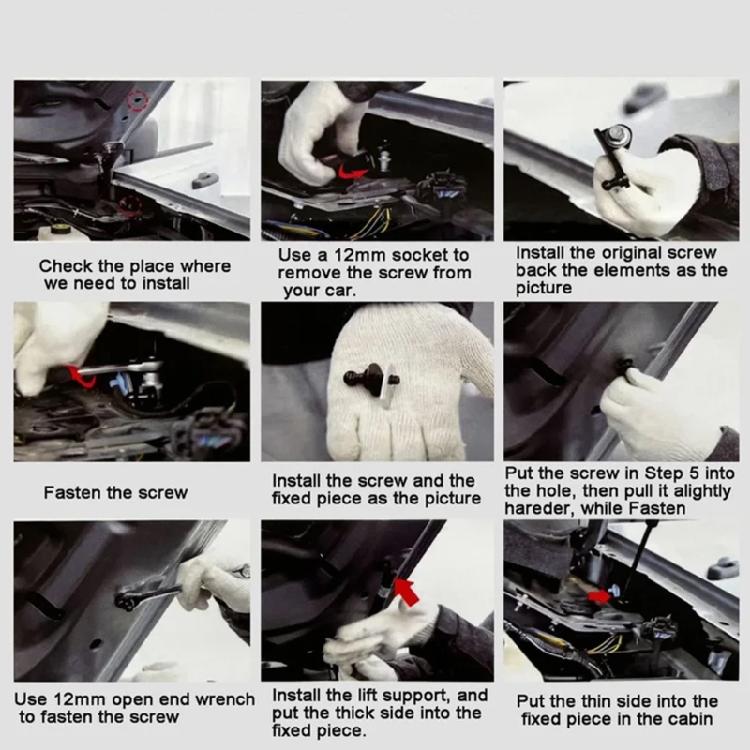 Check the place where we need to install

Use a 12mm socket to remove the screw from your car.

Install the original screw back the elements as the picture

Fasten the screw

Install the screw and the fixed piece as the picture

Put the screw in Step 5 into the hole, then pull it alightly hareder, while Fasten

Use 12mm open end wrench to fasten the screw

Install the lift support, and put the thick side into the fixed piece.

Put the thin side into the fixed piece in the cabin