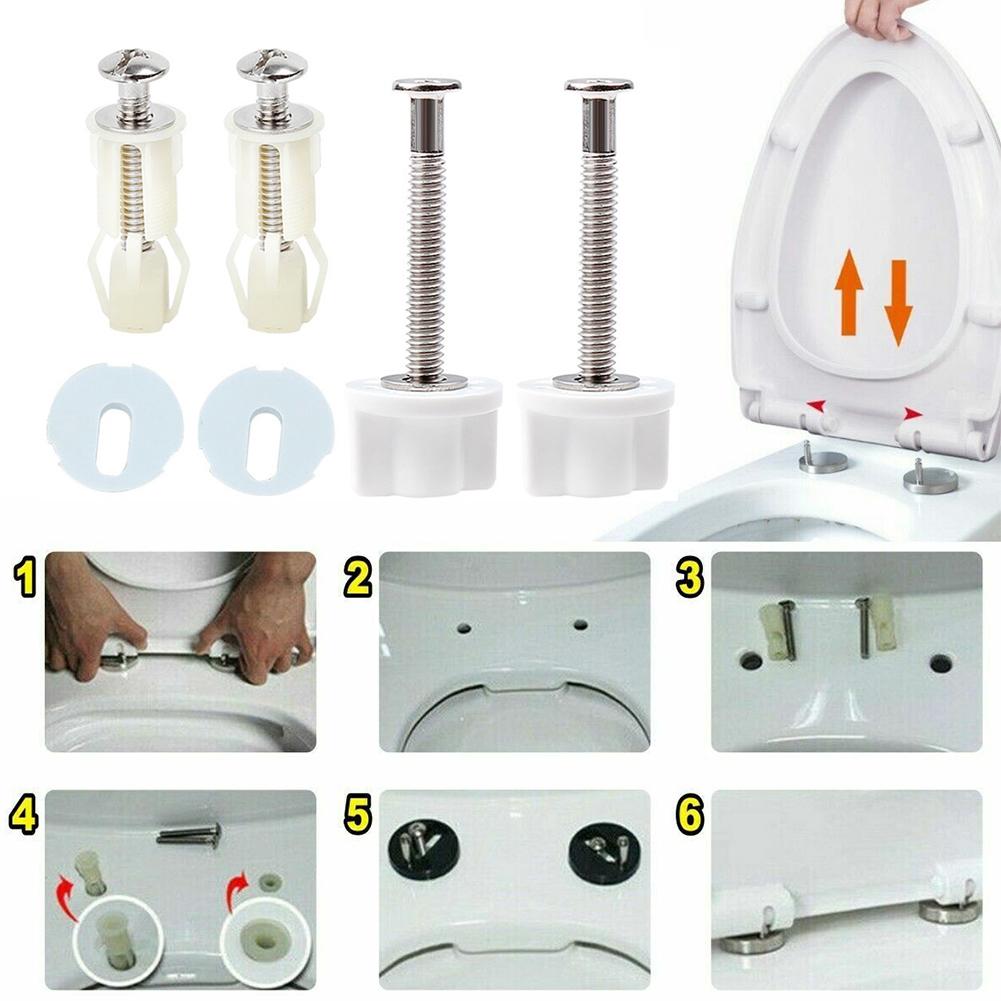 1
2
3
4
5
6