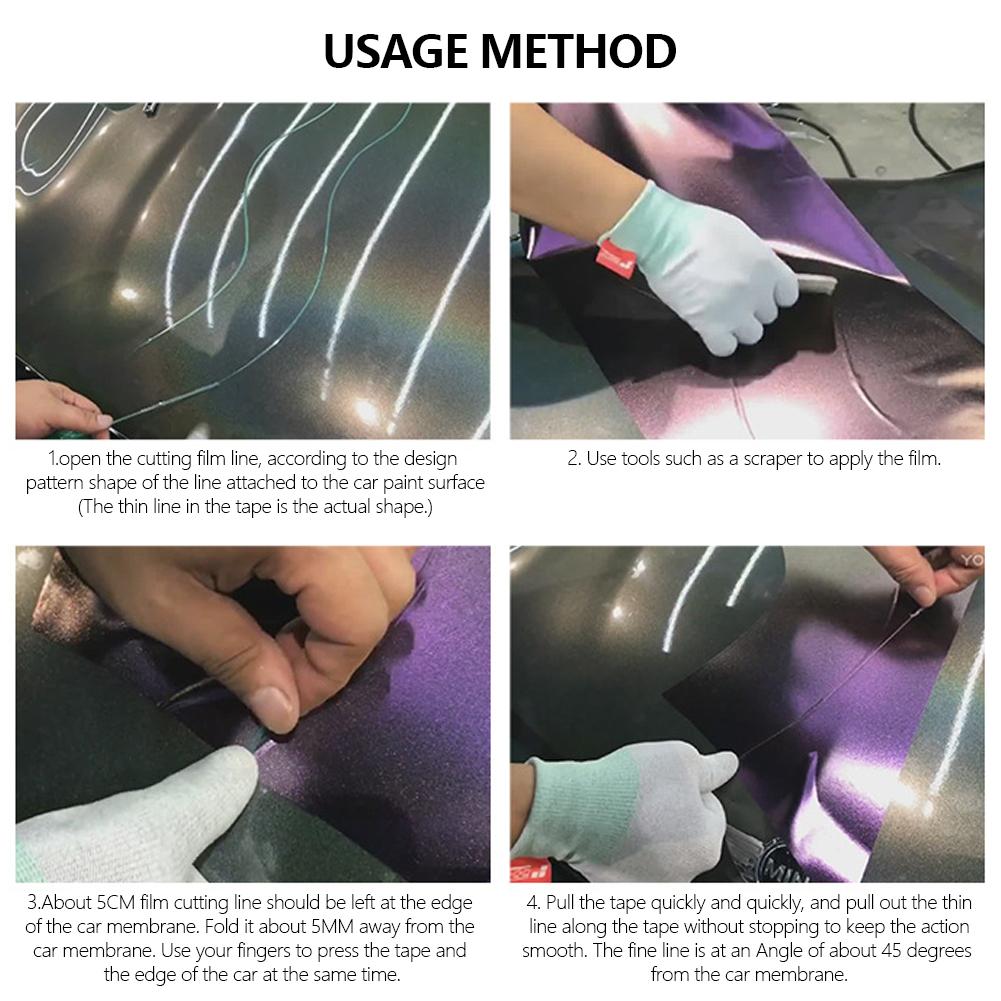 USAGE METHOD

1.open the cutting film line, according to the design pattern shape of the line attached to the car paint surface (The thin line in the tape is the actual shape.)

2. Use tools such as a scraper to apply the film.

3.About 5CM film cutting line should be left at the edge of the car membrane. Fold it about 5MM away from the car membrane. Use your fingers to press the tape and the edge of the car at the same time.

4. Pull the tape quickly and quickly, and pull out the thin line along the tape without stopping to keep the action smooth. The fine line is at an Angle of about 45 degrees from the car membrane.