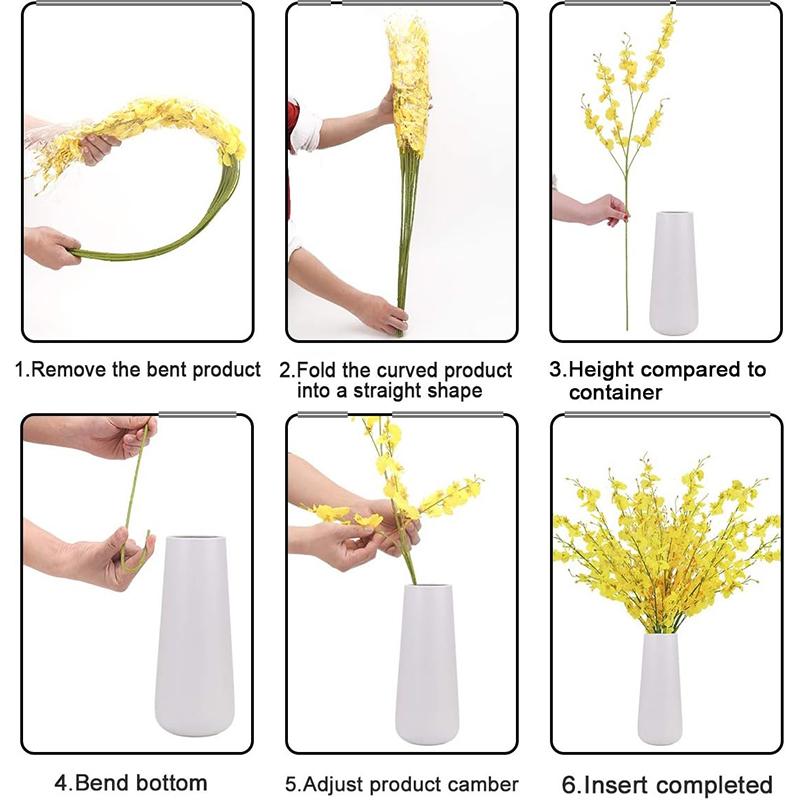 1.Remove the bent product

2.Fold the curved product into a straight shape

3.Height compared to container

4.Bend bottom

5.Adjust product camber

6.Insert completed