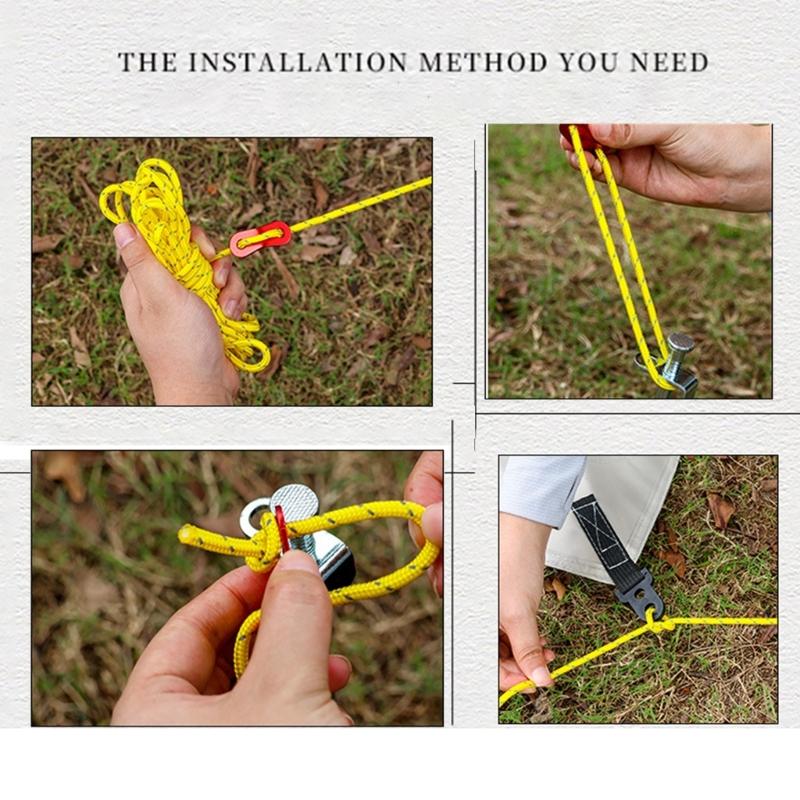 THE INSTALLATION METHOD YOU NEED