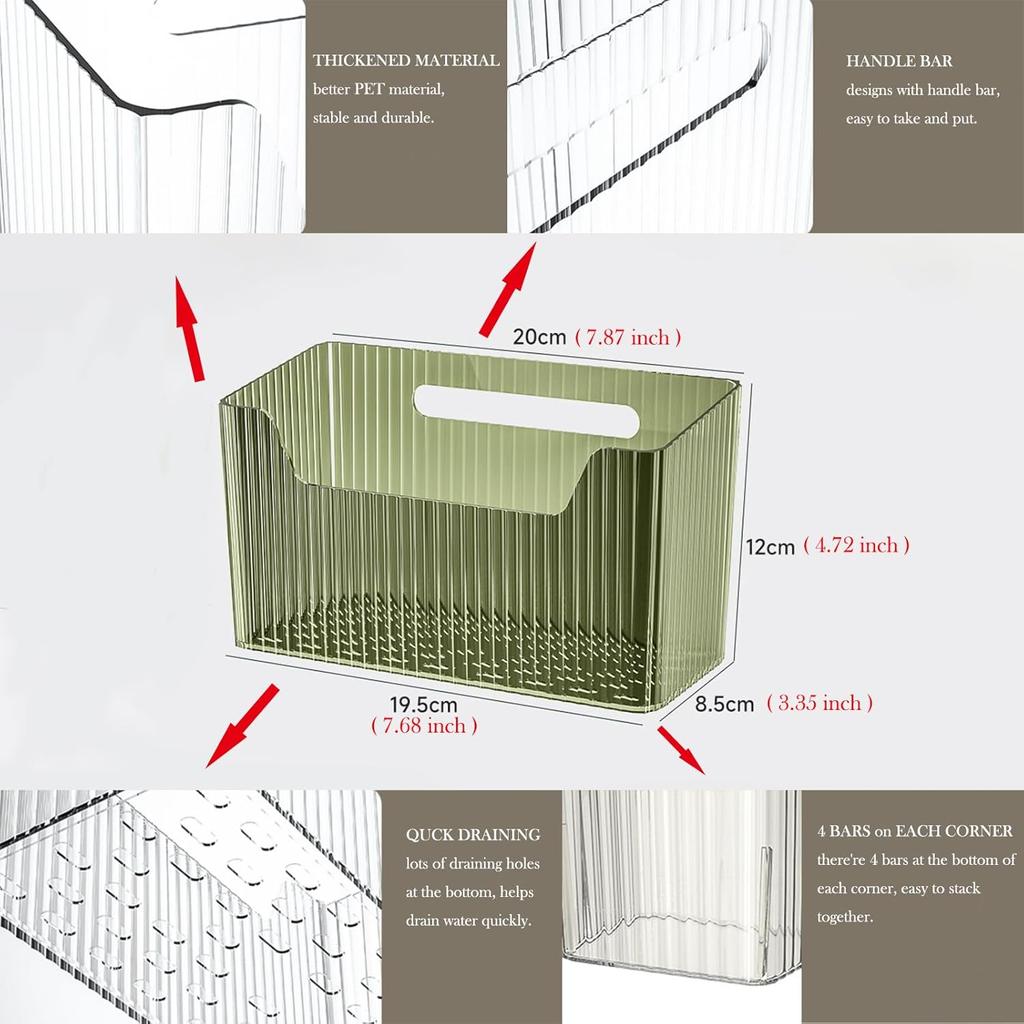 THICKENED MATERIAL
better PET material, stable and durable.

HANDLE BAR
designs with handle bar, easy to take and put.

20cm ( 7.87 inch )

12cm ( 4.72 inch )

19.5cm ( 7.68 inch )

8.5cm ( 3.35 inch )

QUCK DRAINING
lots of draining holes at the bottom, helps drain water quickly.

4 BARS on EACH CORNER
there're 4 bars at the bottom of each corner, easy to stack together.