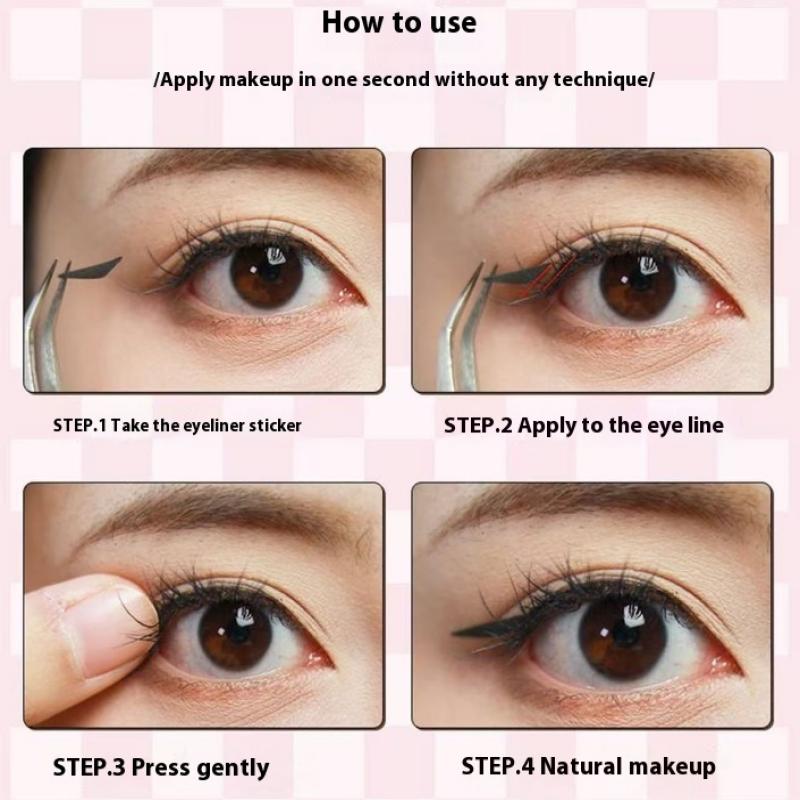 How to use

/Apply makeup in one second without any technique/

STEP.1 Take the eyeliner sticker

STEP.2 Apply to the eye line

STEP.3 Press gently

STEP.4 Natural makeup