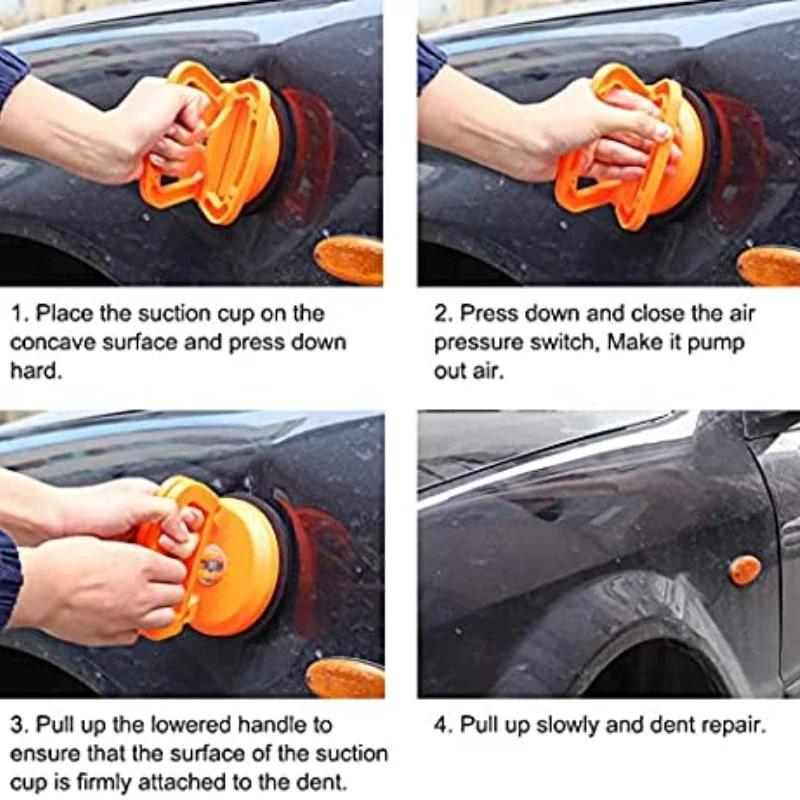 1. Place the suction cup on the concave surface and press down hard.

2. Press down and close the air pressure switch, Make it pump out air.

3. Pull up the lowered handle to ensure that the surface of the suction cup is firmly attached to the dent.

4. Pull up slowly and dent repair.