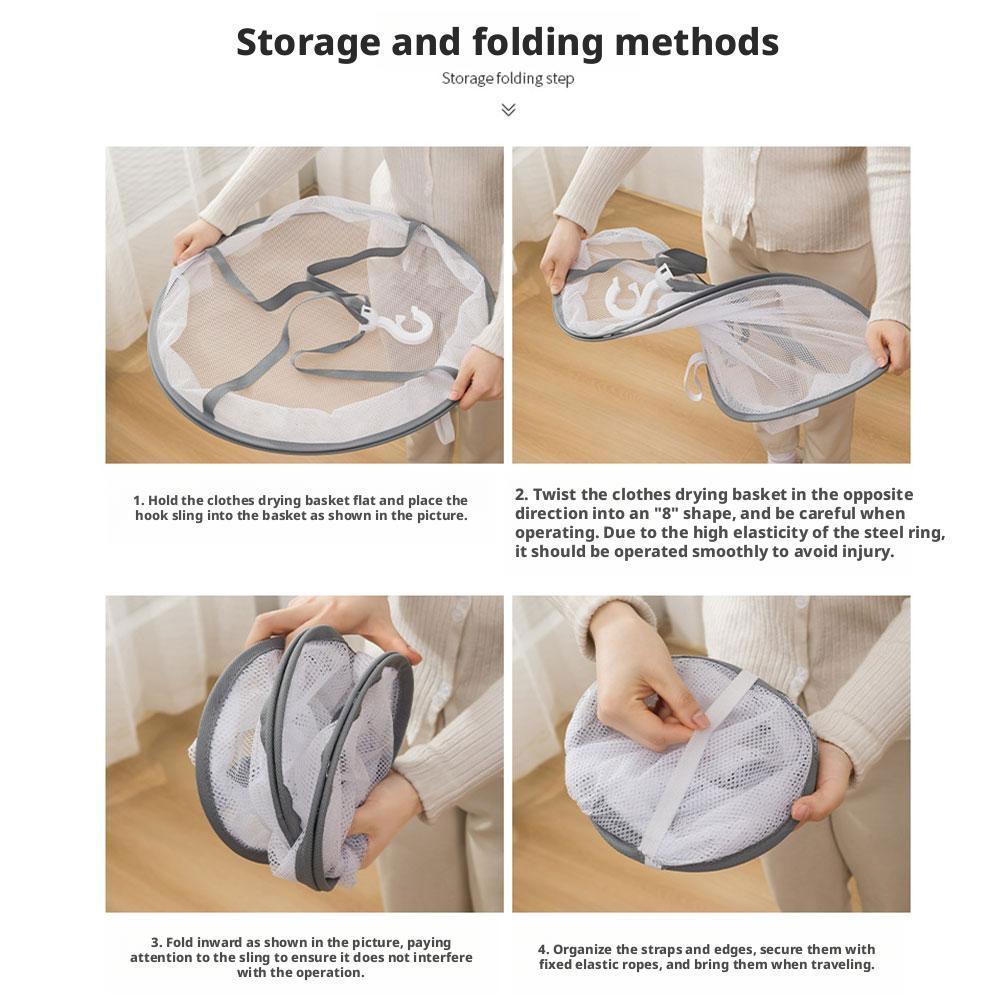 Storage and folding methods

Storage folding step

1. Hold the clothes drying basket flat and place the hook sling into the basket as shown in the picture.

2. Twist the clothes drying basket in the opposite direction into an "8" shape, and be careful when operating. Due to the high elasticity of the steel ring, it should be operated smoothly to avoid injury.

3. Fold inward as shown in the picture, paying attention to the sling to ensure it does not interfere with the operation.

4. Organize the straps and edges, secure them with fixed elastic ropes, and bring them when traveling.