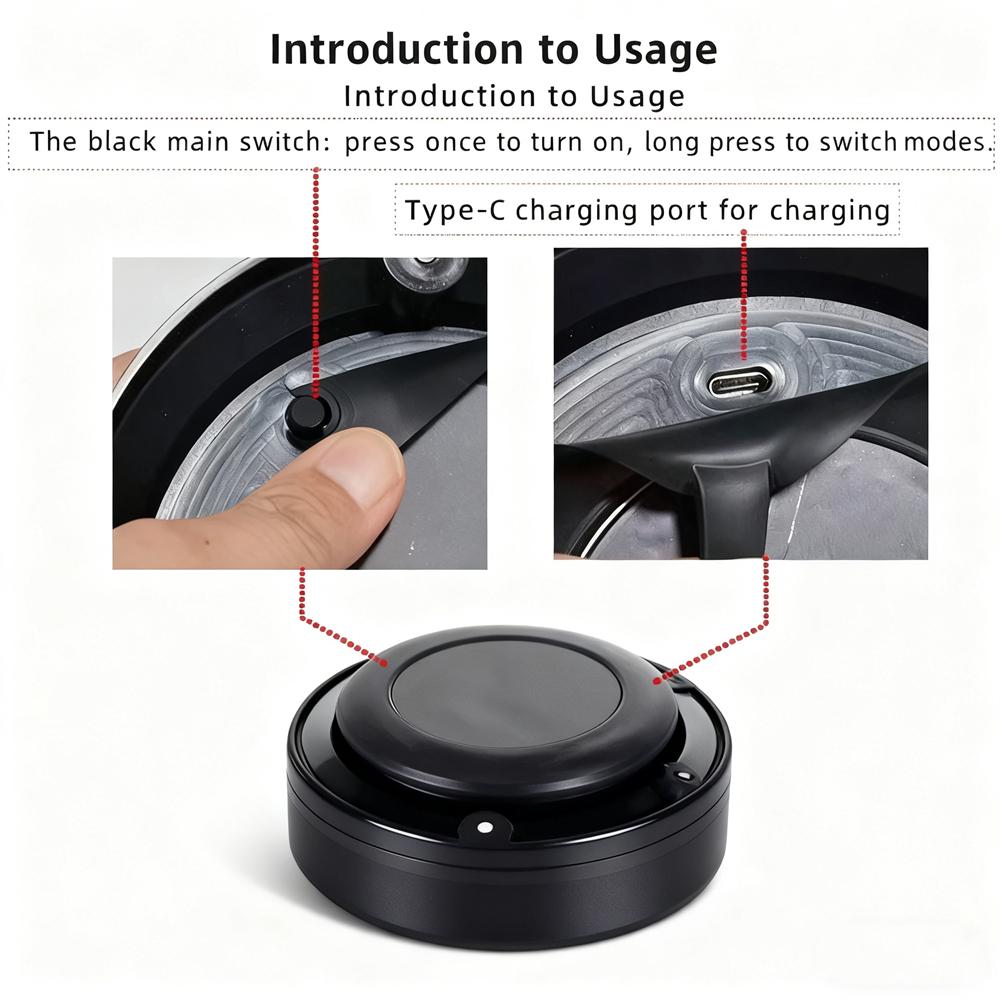 Introduction to Usage

Introduction to Usage

The black main switch: press once to turn on, long press to switch modes.

Type-C charging port for charging