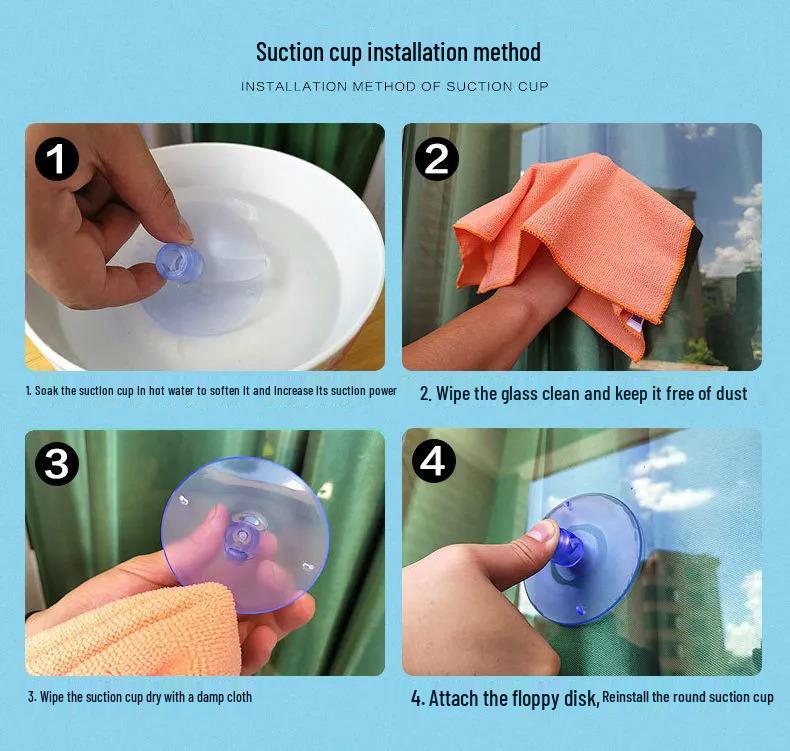 Suction cup installation method

INSTALLATION METHOD OF SUCTION CUP

1

2

1. Soak the suction cup in hot water to soften it and increase its suction power

2. Wipe the glass clean and keep it free of dust

3

4

3. Wipe the suction cup dry with a damp cloth

4. Attach the floppy disk, Reinstall the round suction cup