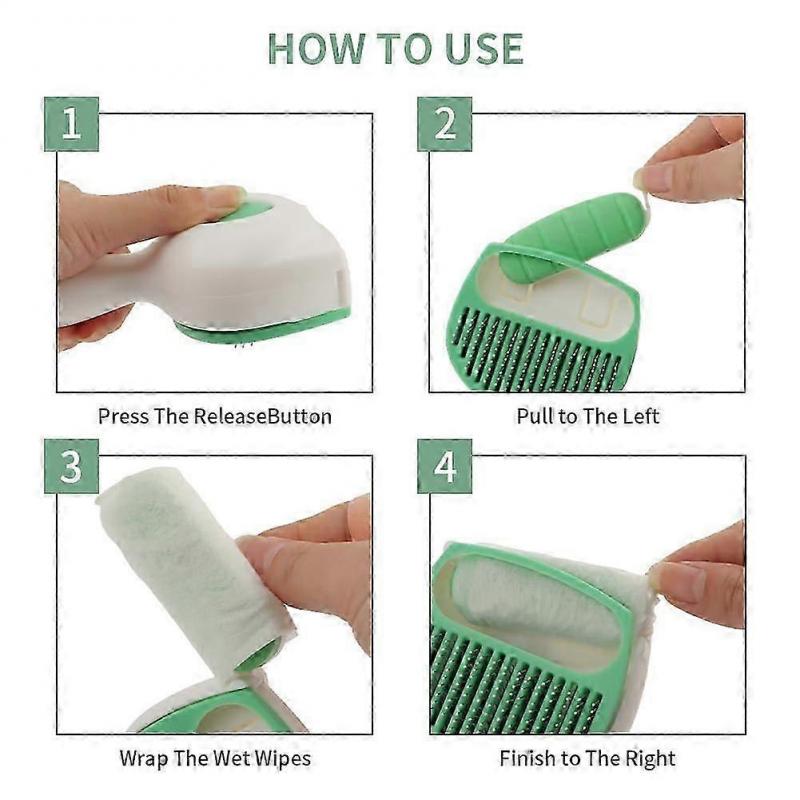 HOW TO USE

1

Press The ReleaseButton

2

Pull to The Left

3

Wrap The Wet Wipes

4

Finish to The Right