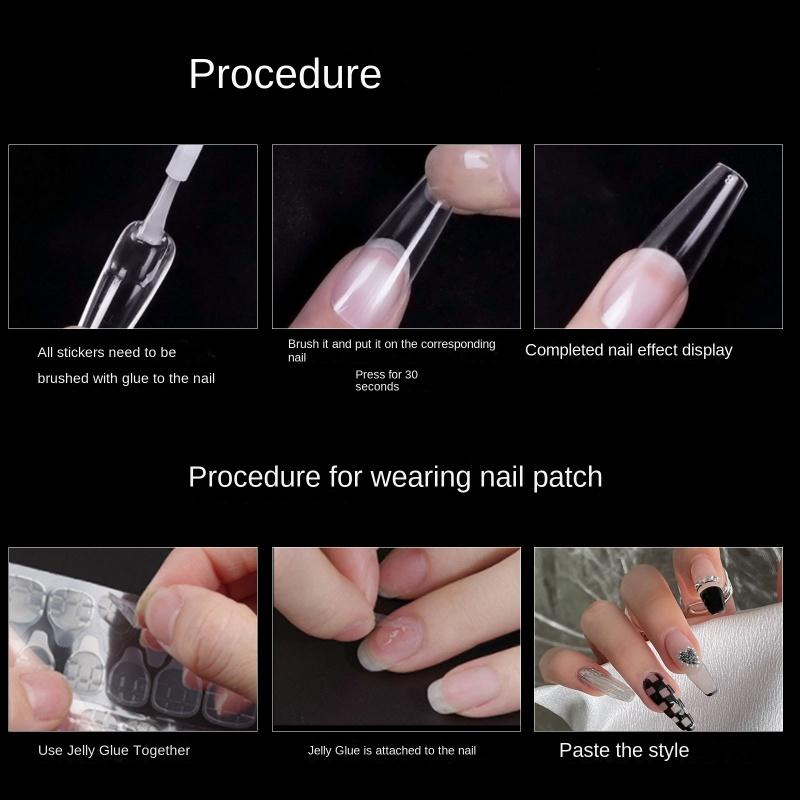 Procedure

All stickers need to be brushed with glue to the nail

Brush it and put it on the corresponding nail

Press for 30 seconds

Completed nail effect display

Procedure for wearing nail patch

Use Jelly Glue Together

Jelly Glue is attached to the nail

Paste the style