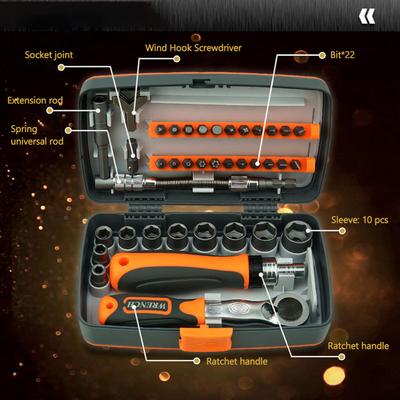 Socket joint

Wind Hook Screwdriver

Bit*22

Extension rod

Spring universal rod

Sleeve: 10 pcs

WRENCH

Ratchet handle

Ratchet handle