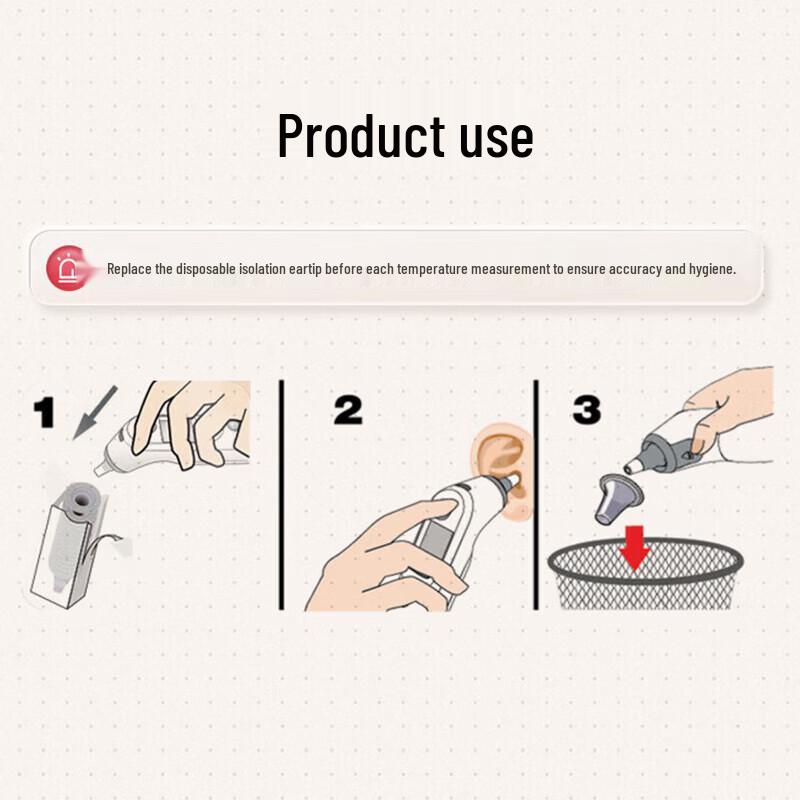 Product use

Replace the disposable isolation eartip before each temperature measurement to ensure accuracy and hygiene.

1

2

3