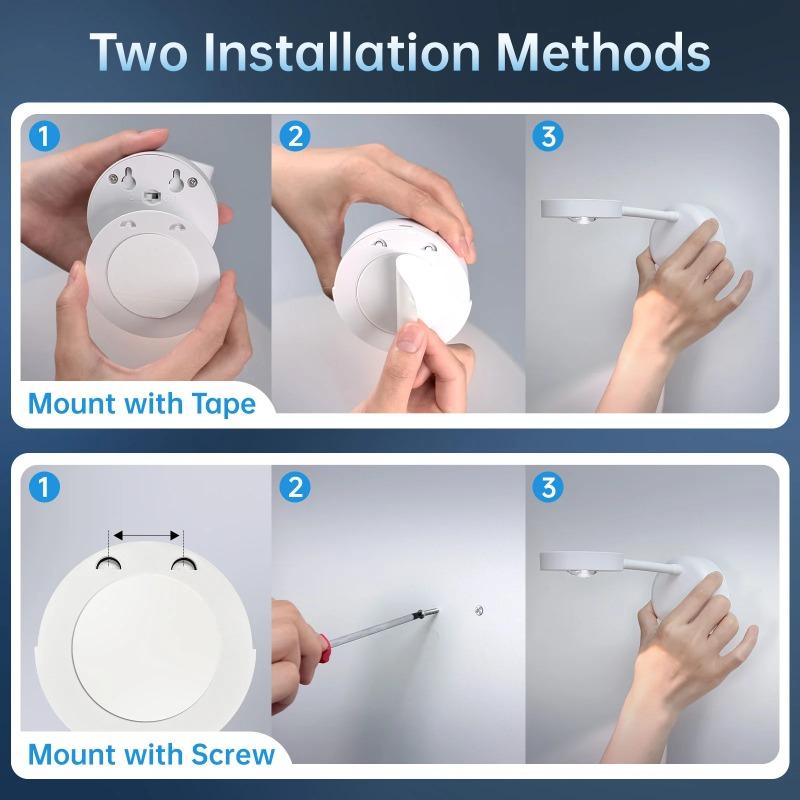 Two Installation Methods

1

2

3

Mount with Tape

1

2

3

Mount with Screw