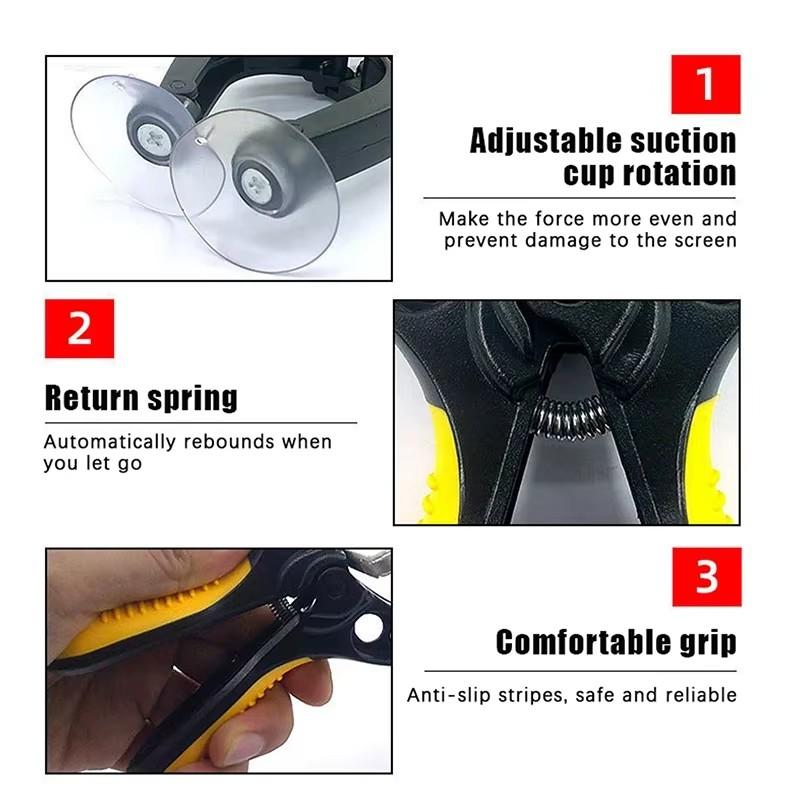 1

Adjustable suction cup rotation

Make the force more even and prevent damage to the screen

2

Return spring

Automatically rebounds when you let go

3

Comfortable grip

Anti-slip stripes, safe and reliable