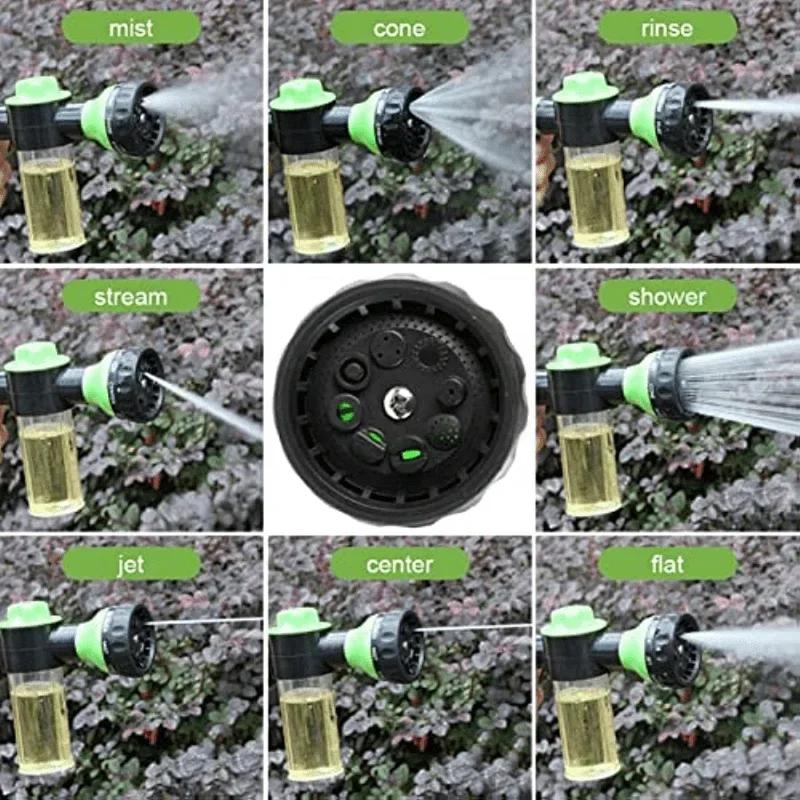 mist

cone

rinse

stream

shower

jet

center

flat