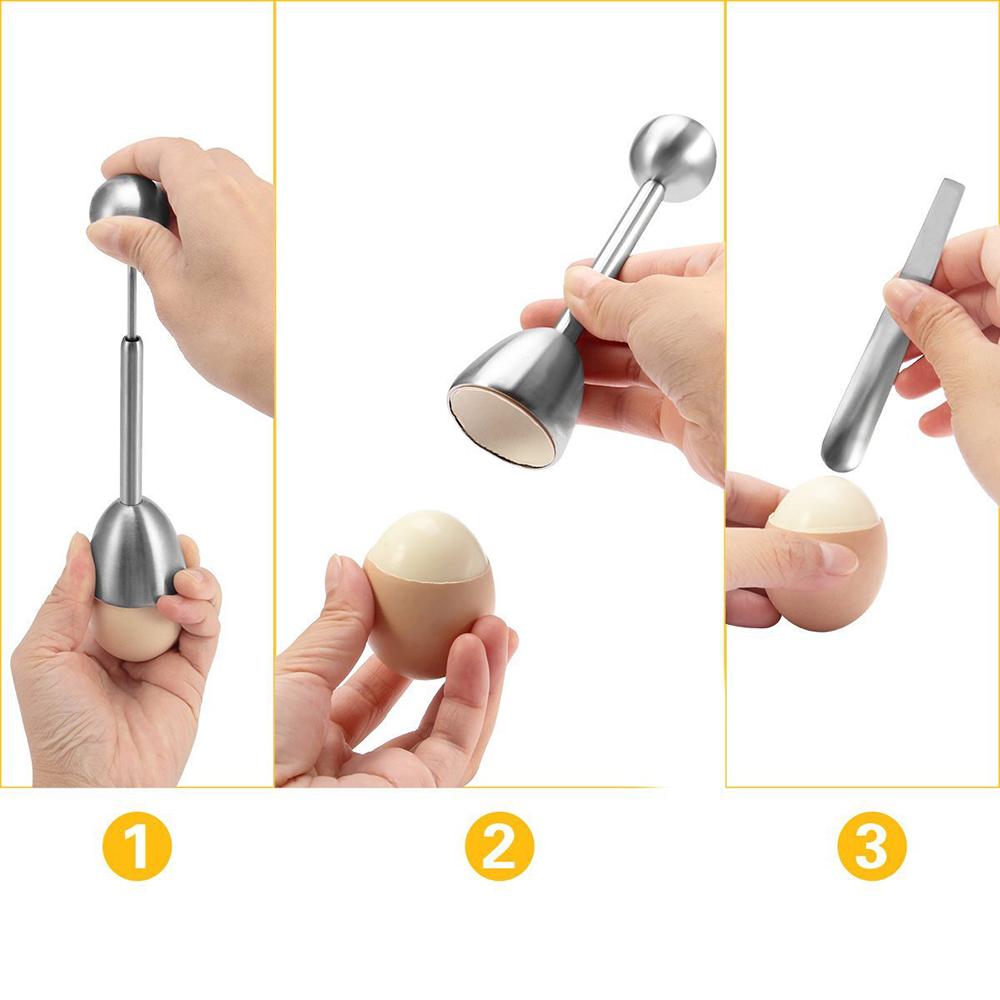 1

2

3