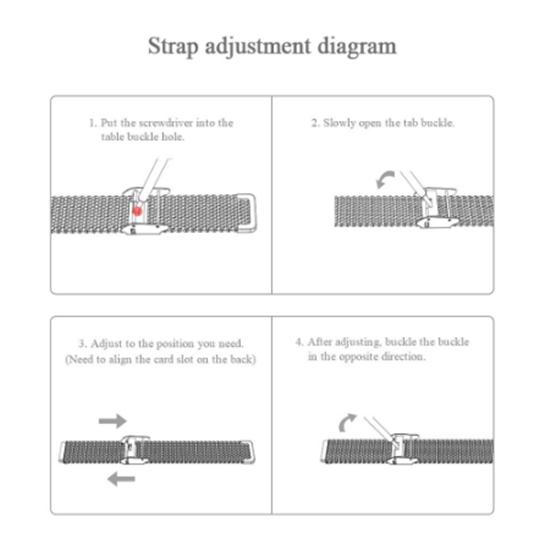 Strap adjustment diagram

1. Put the screwdriver into the table buckle hole.

2. Slowly open the tab buckle.

3. Adjust to the position you need. (Need to align the card slot on the back)

4. After adjusting, buckle the buckle in the opposite direction.