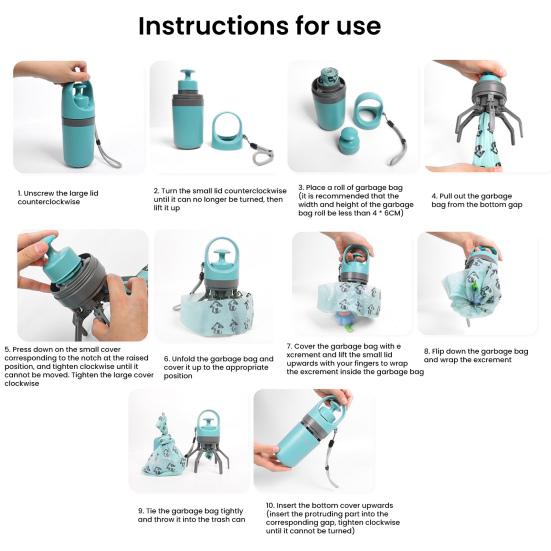 Instructions for use

1. Unscrew the large lid counterclockwise

2. Turn the small lid counterclockwise until it can no longer be turned, then lift it up

3. Place a roll of garbage bag (it is recommended that the width and height of the garbage bag roll be less than 4 * 6CM)

4. Pull out the garbage bag from the bottom gap

5. Press down on the small cover corresponding to the notch at the raised position, and tighten clockwise until it cannot be moved. Tighten the large cover clockwise

6. Unfold the garbage bag and cover it up to the appropriate position

7. Cover the garbage bag with e xcrement and lift the small lid upwards with your fingers to wrap the excrement inside the garbage bag

8. Flip down the garbage bag and wrap the excrement

9. Tie the garbage bag tightly and throw it into the trash can

10. Insert the bottom cover upwards (insert the protruding part into the corresponding gap, tighten clockwise until it cannot be turned)