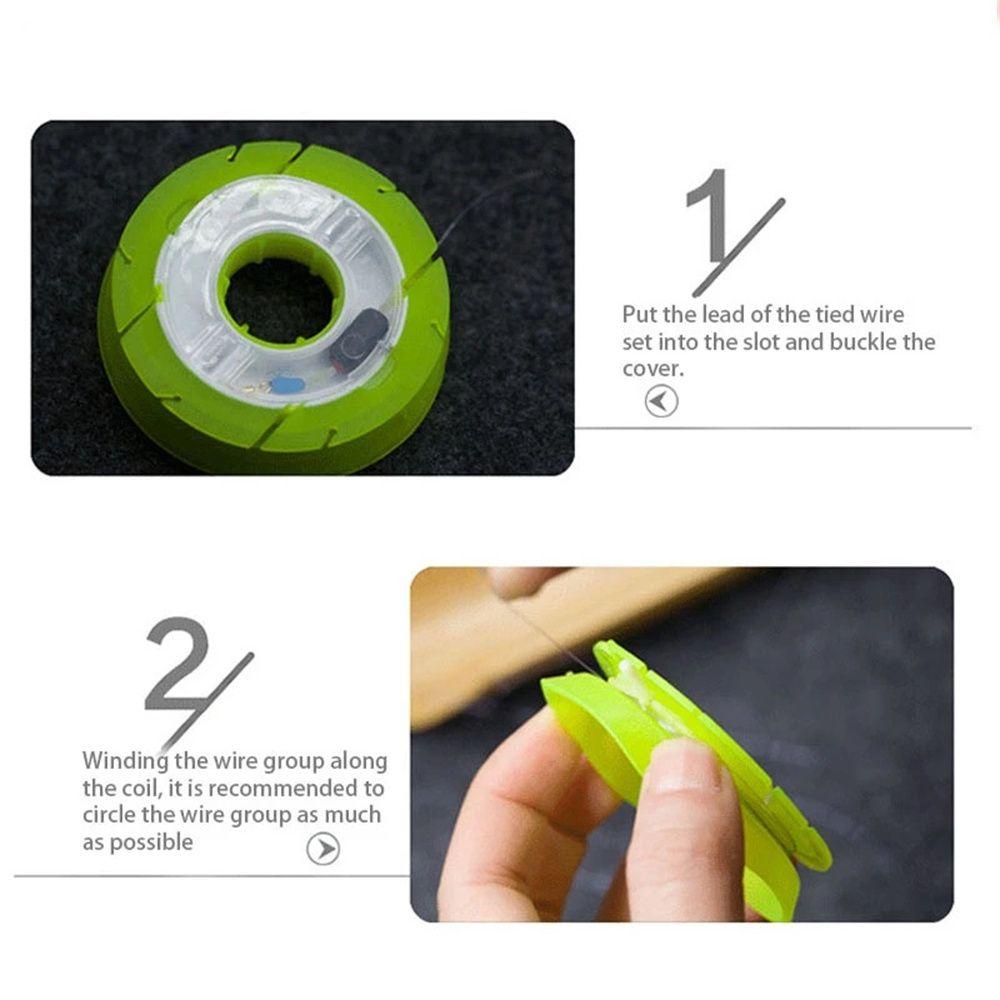 1

Put the lead of the tied wire set into the slot and buckle the cover.

2

Winding the wire group along the coil, it is recommended to circle the wire group as much as possible