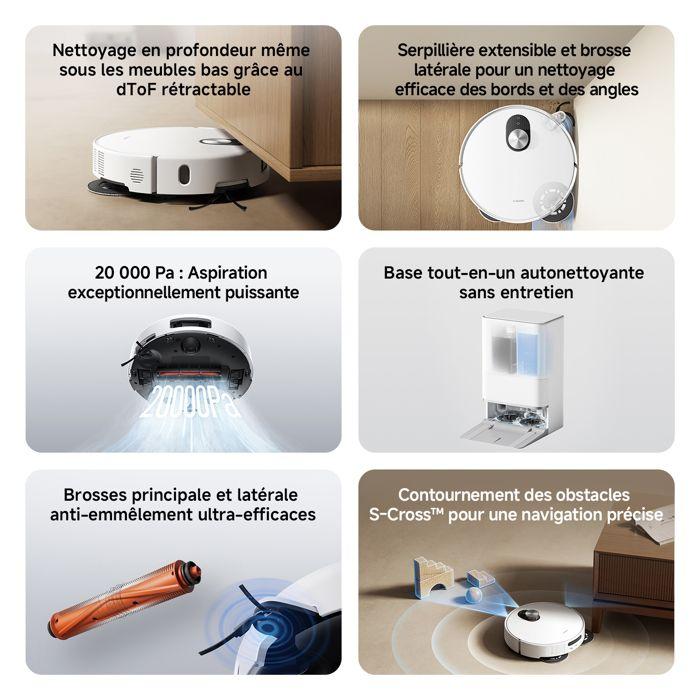 Nettoyage en profondeur même sous les meubles bas grâce au dToF rétractable

Serpillière extensible et brosse latérale pour un nettoyage efficace des bords et des angles

20 000 Pa : Aspiration exceptionnellement puissante

20000Pa

Base tout-en-un autonettoyante sans entretien

Brosses principale et latérale anti-emmêlement ultra-efficaces

Contournement des obstacles S-Cross™ pour une navigation précise