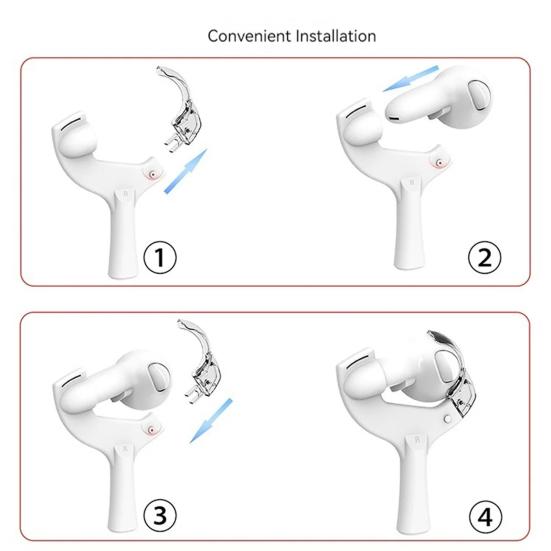 Convenient Installation

①

②

③

④