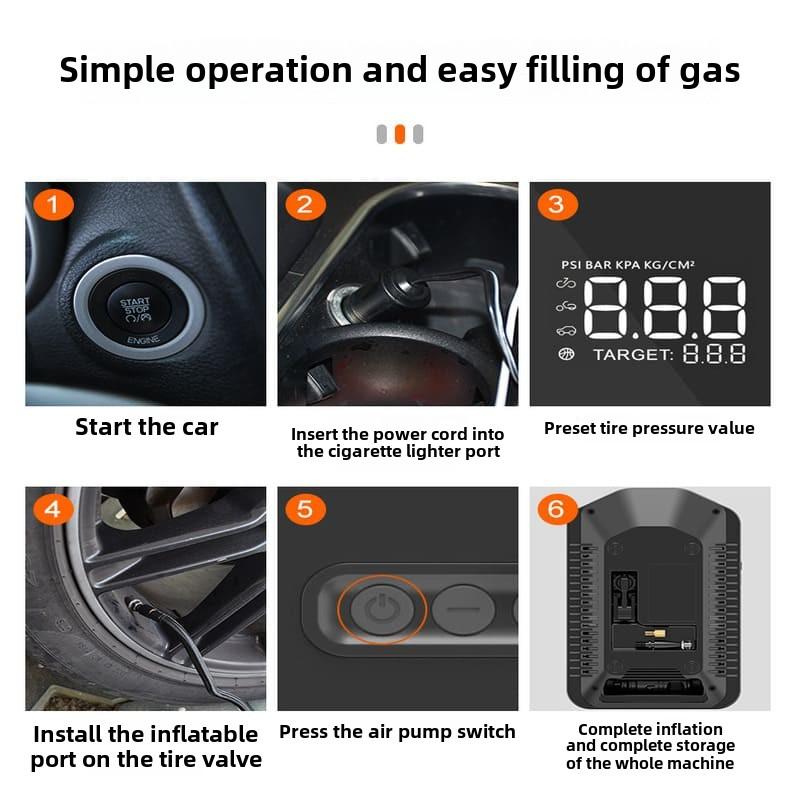 Simple operation and easy filling of gas

1

START STOP

ENGINE

Start the car

2

Insert the power cord into the cigarette lighter port

3

PSI BAR KPA KG/CM²

8.8.8

TARGET: 8.8.8

Preset tire pressure value

4

Install the inflatable port on the tire valve

5

Press the air pump switch

6

Complete inflation and complete storage of the whole machine