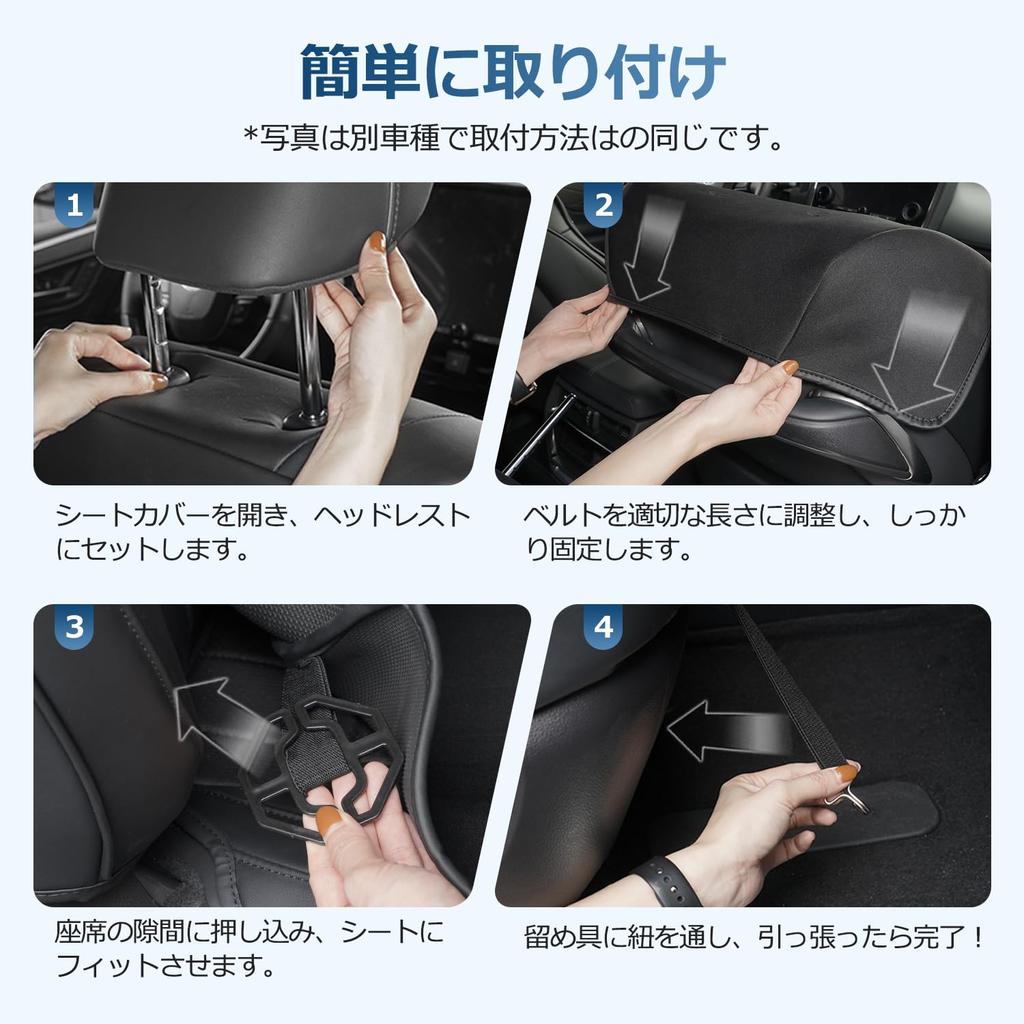 簡単に取り付け

*写真は別車種で取付方法はの同じです。

1

シートカバーを開き、ヘッドレストにセットします。

2

ベルトを適切な長さに調整し、しっかり固定します。

3

座席の隙間に押し込み、シートにフィットさせます。

4

留め具に紐を通し、引っ張ったら完了！