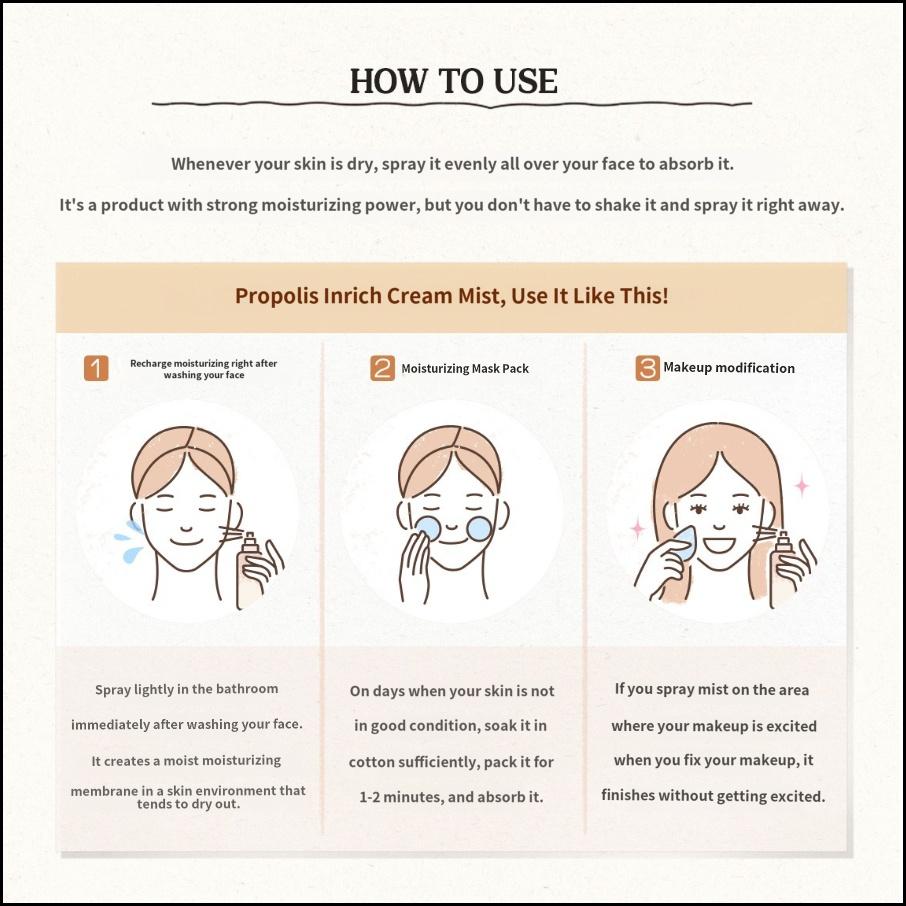 HOW TO USE

Whenever your skin is dry, spray it evenly all over your face to absorb it.

It's a product with strong moisturizing power, but you don't have to shake it and spray it right away.

Propolis Inrich Cream Mist, Use It Like This!

1 Recharge moisturizing right after washing your face

Spray lightly in the bathroom immediately after washing your face. It creates a moist moisturizing membrane in a skin environment that tends to dry out.

2 Moisturizing Mask Pack

On days when your skin is not in good condition, soak it in cotton sufficiently, pack it for 1-2 minutes, and absorb it.

3 Makeup modification

If you spray mist on the area where your makeup is excited when you fix your makeup, it finishes without getting excited.