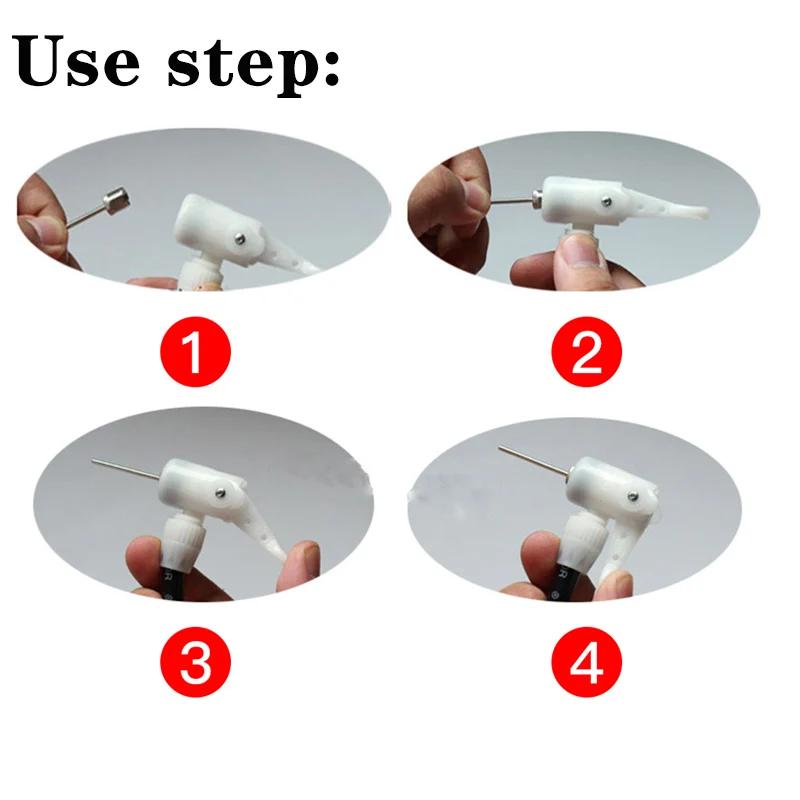 Use step:

1

2

3

4