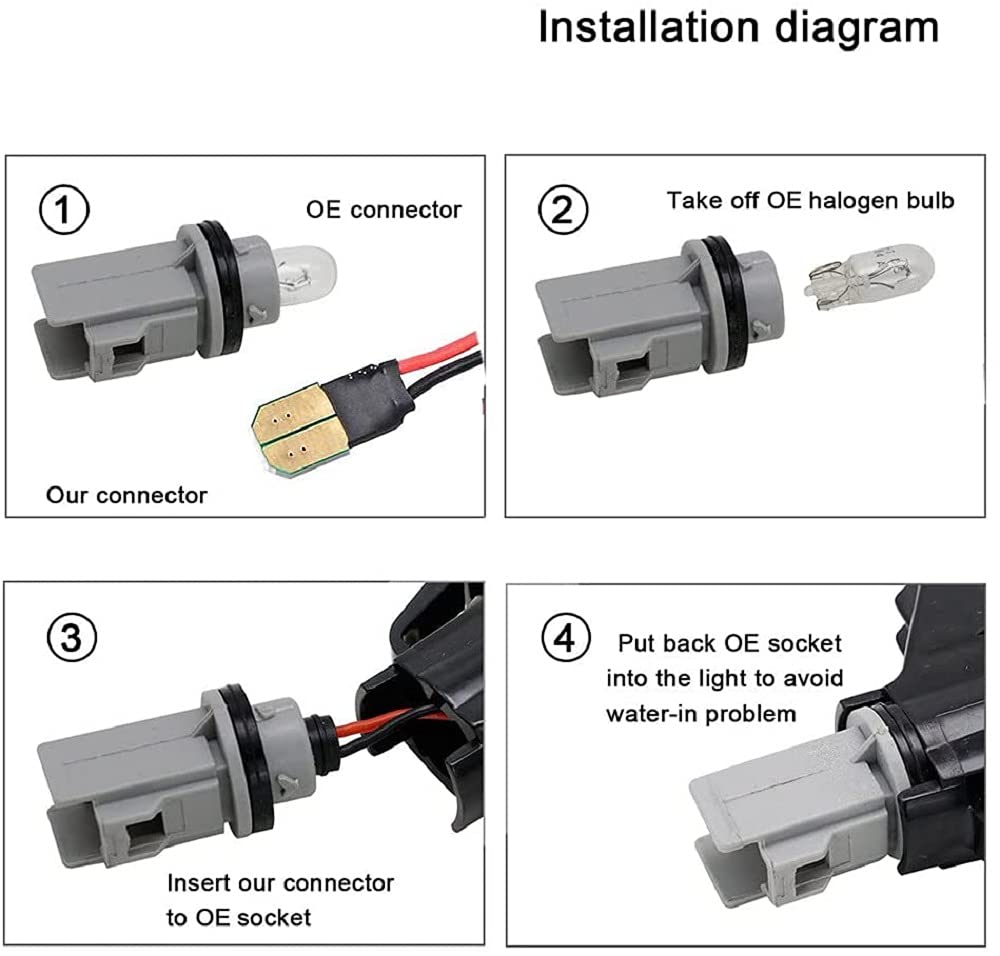 Installation diagram

① OE connector

Our connector

② Take off OE halogen bulb

③

Insert our connector to OE socket

④ Put back OE socket into the light to avoid water-in problem