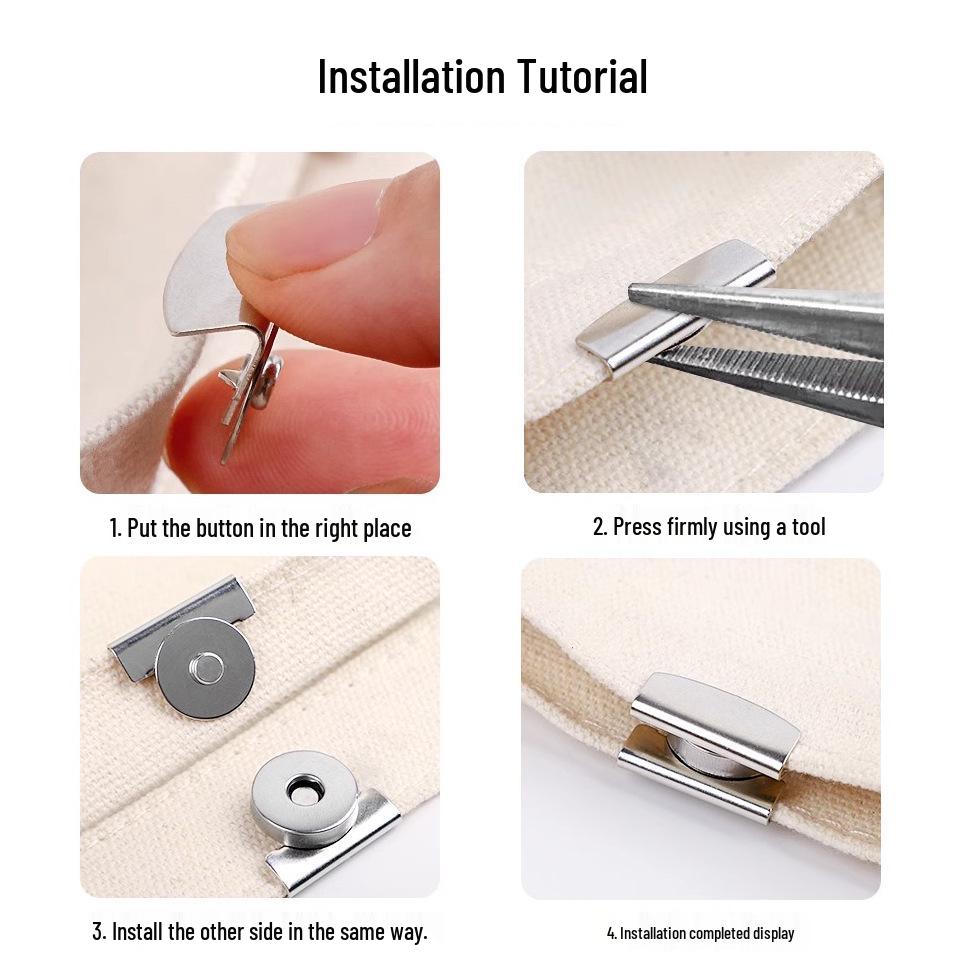 Installation Tutorial

1. Put the button in the right place

2. Press firmly using a tool

3. Install the other side in the same way.

4. Installation completed display