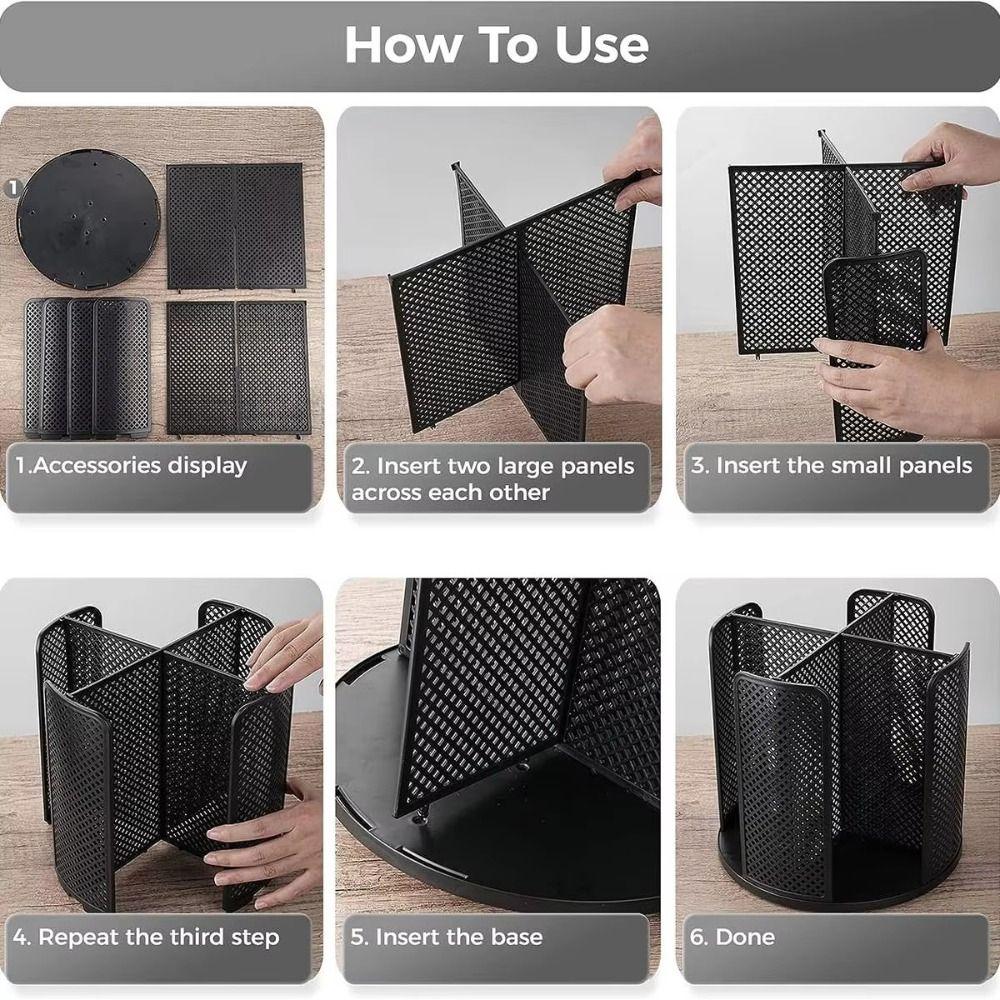 How To Use

1

1.Accessories display

2. Insert two large panels across each other

3. Insert the small panels

4. Repeat the third step

5. Insert the base

6. Done