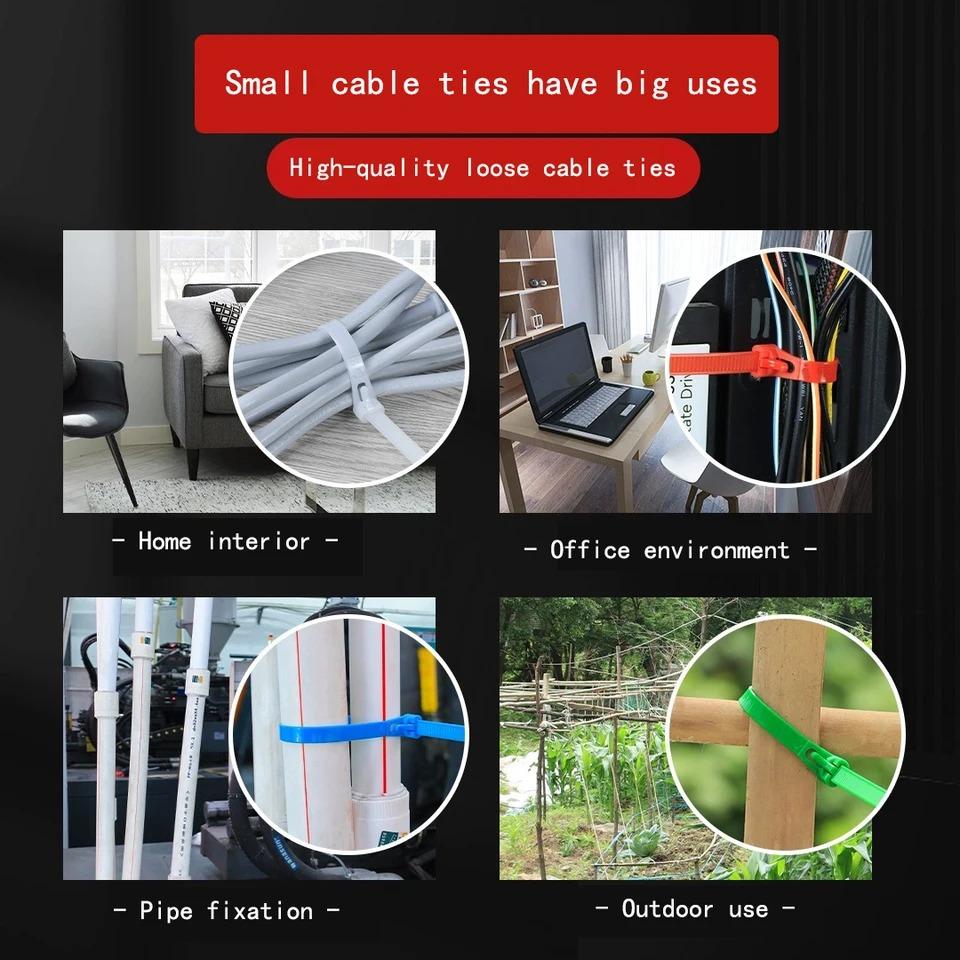 Small cable ties have big uses

High-quality loose cable ties

- Home interior -

- Office environment -

- Pipe fixation -

- Outdoor use -