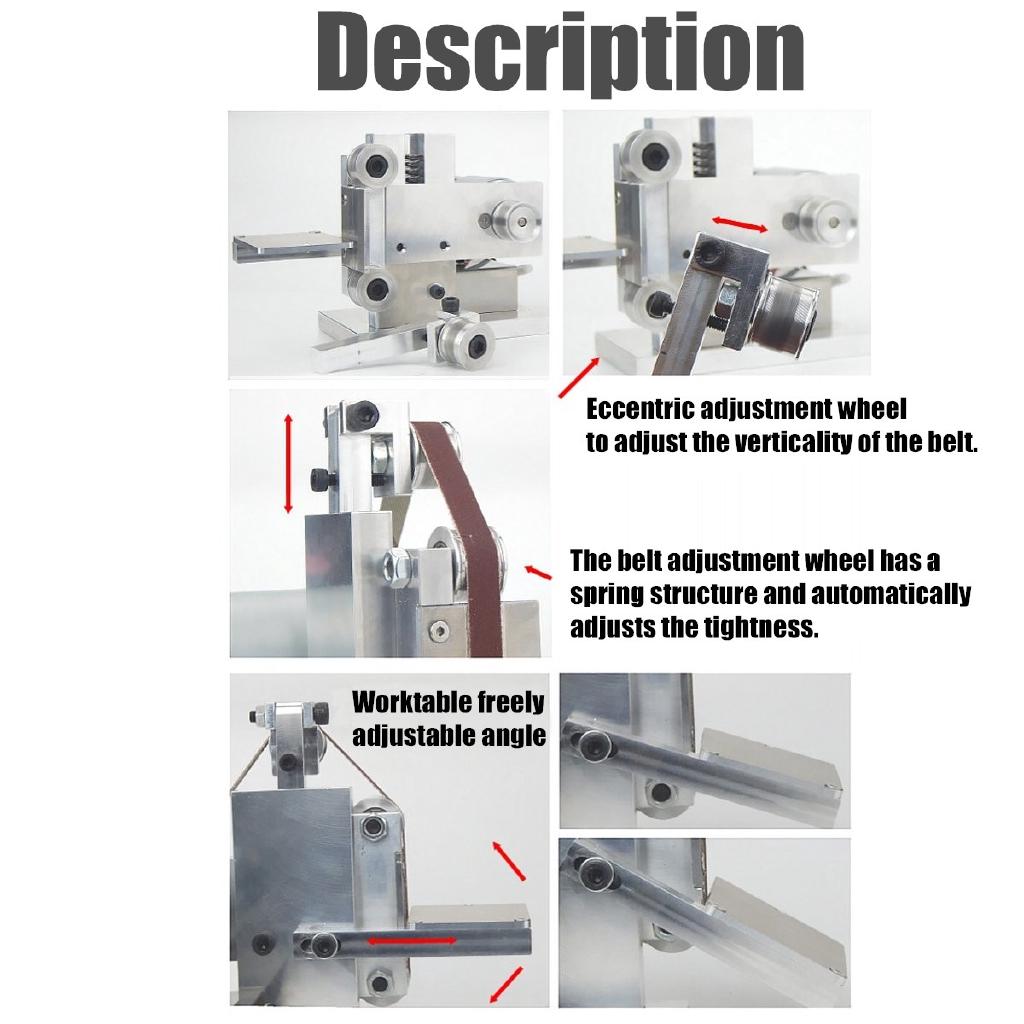 Description

Eccentric adjustment wheel to adjust the verticality of the belt.

The belt adjustment wheel has a spring structure and automatically adjusts the tightness.

Worktable freely adjustable angle